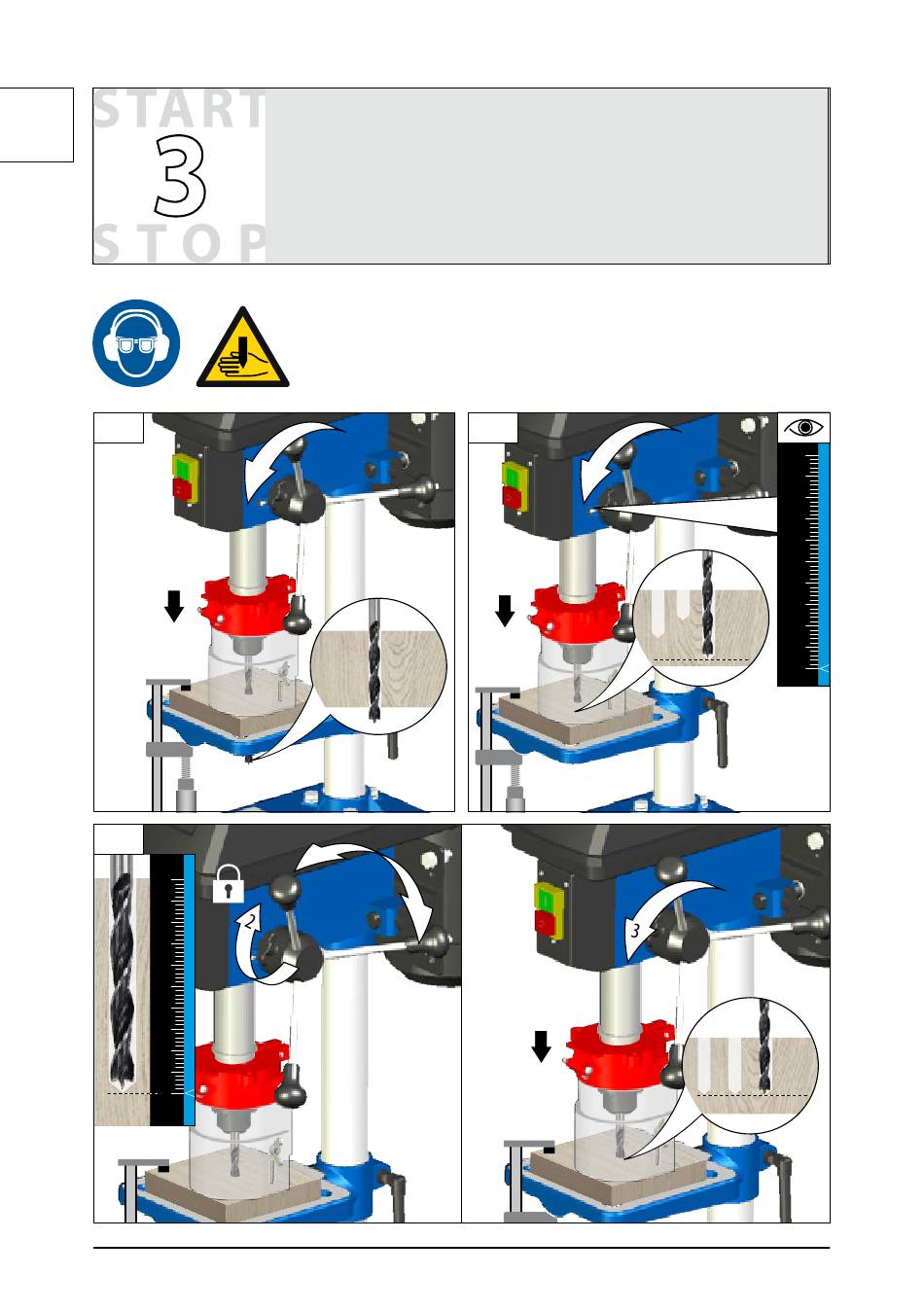 START
3
STOP

2

3