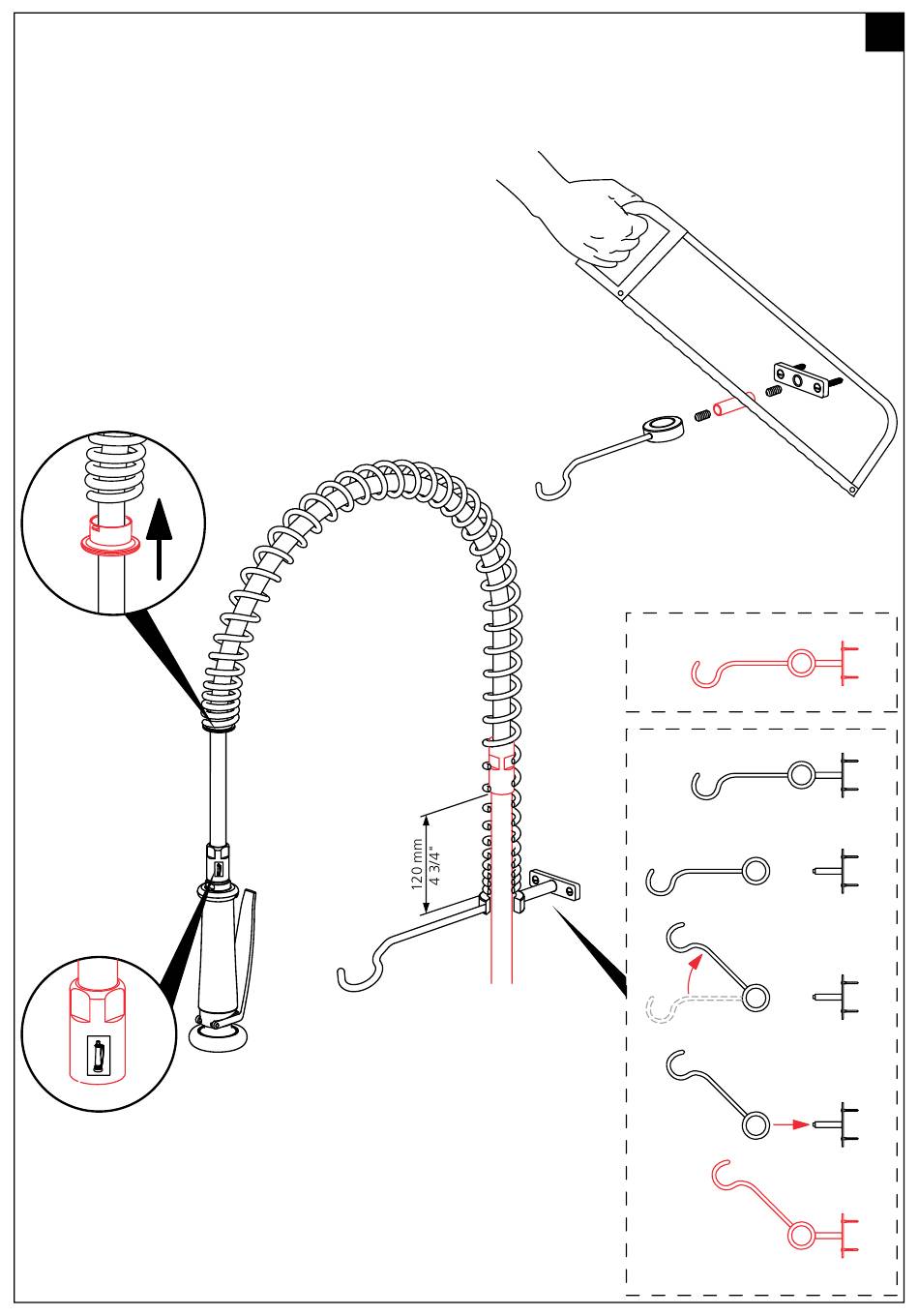 120 mm
4 3/4"