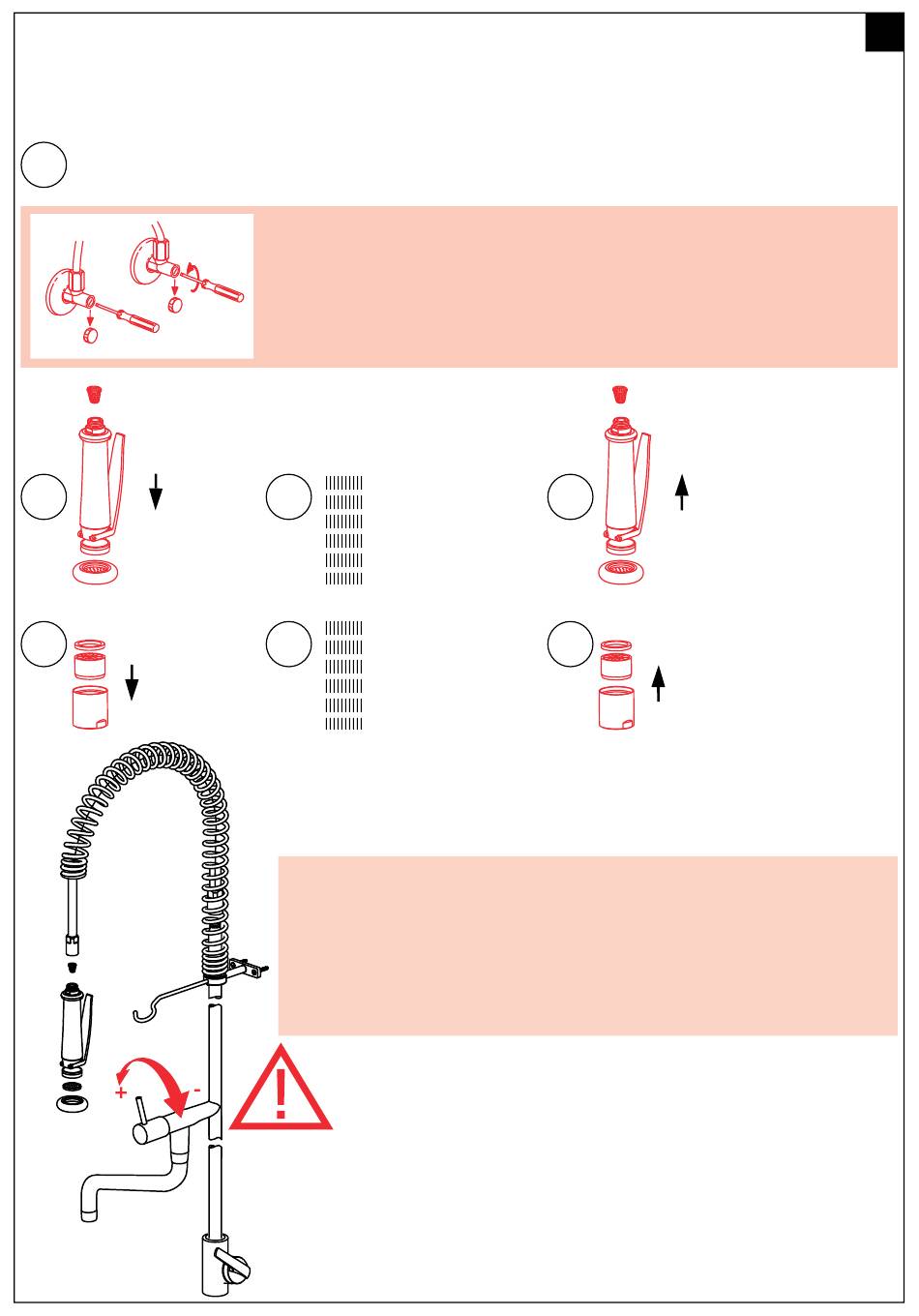 +
-
!