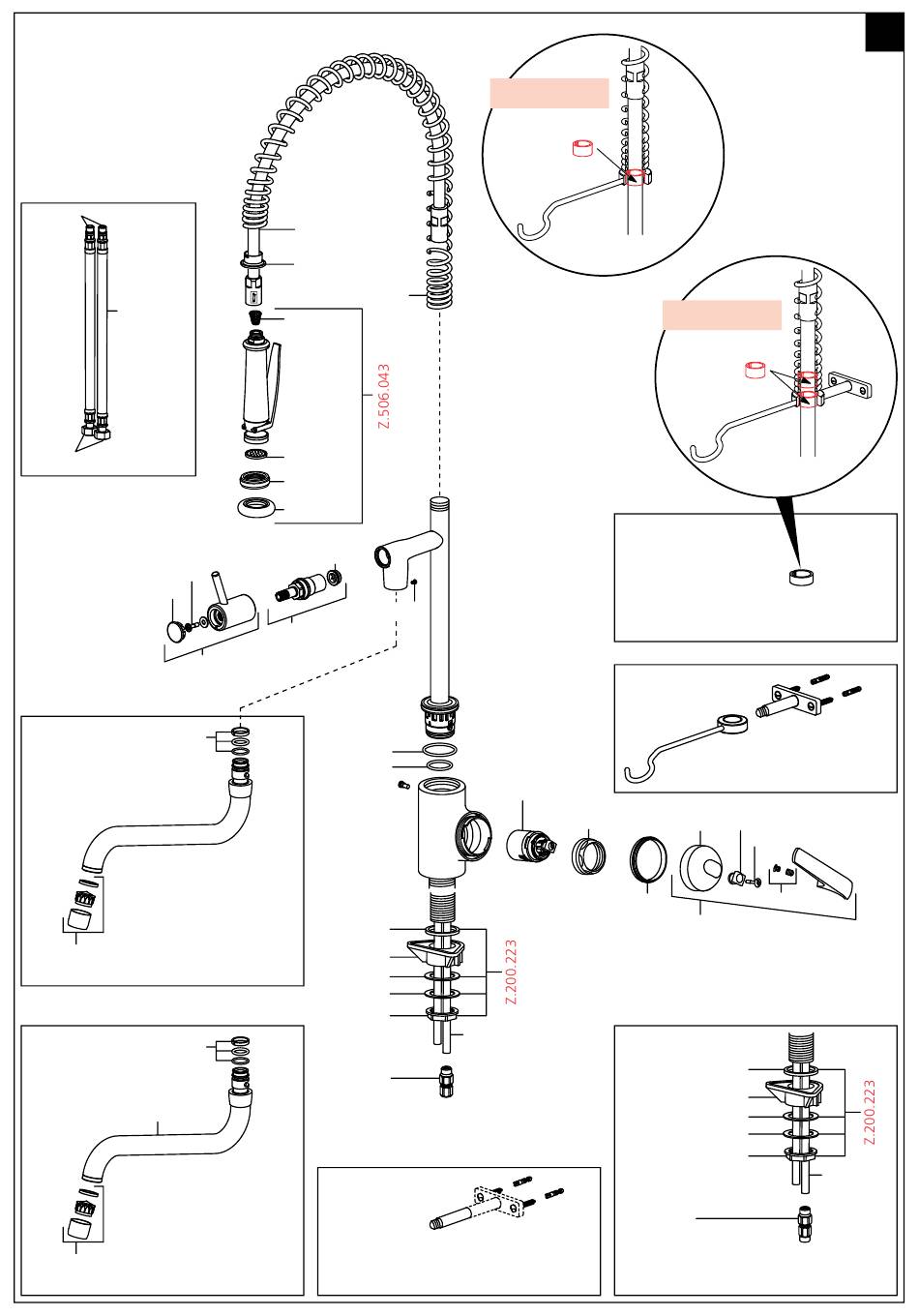 Z.506.043

Z.200.223

Z.200.223