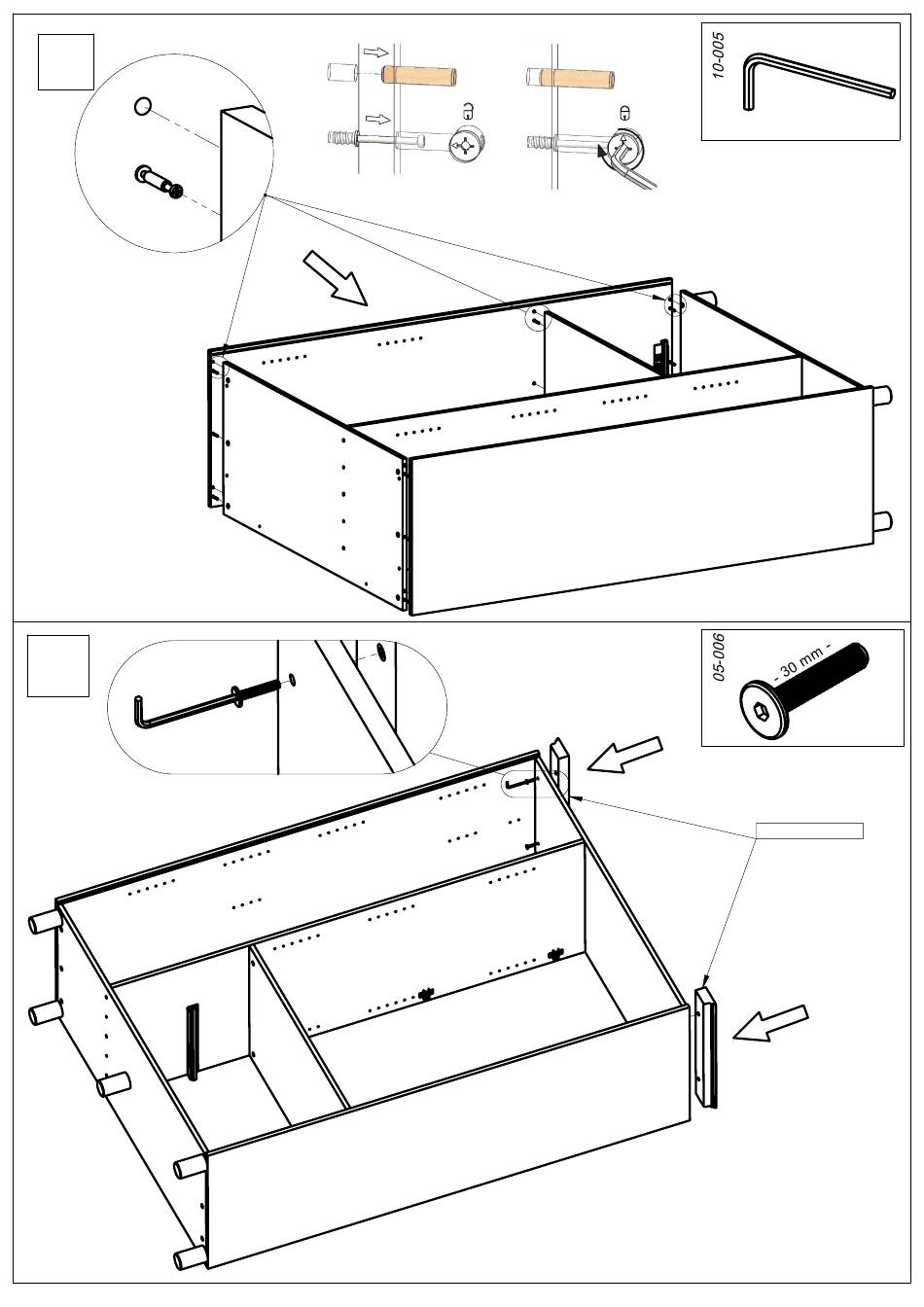 10-005

05-006

- 30 mm -