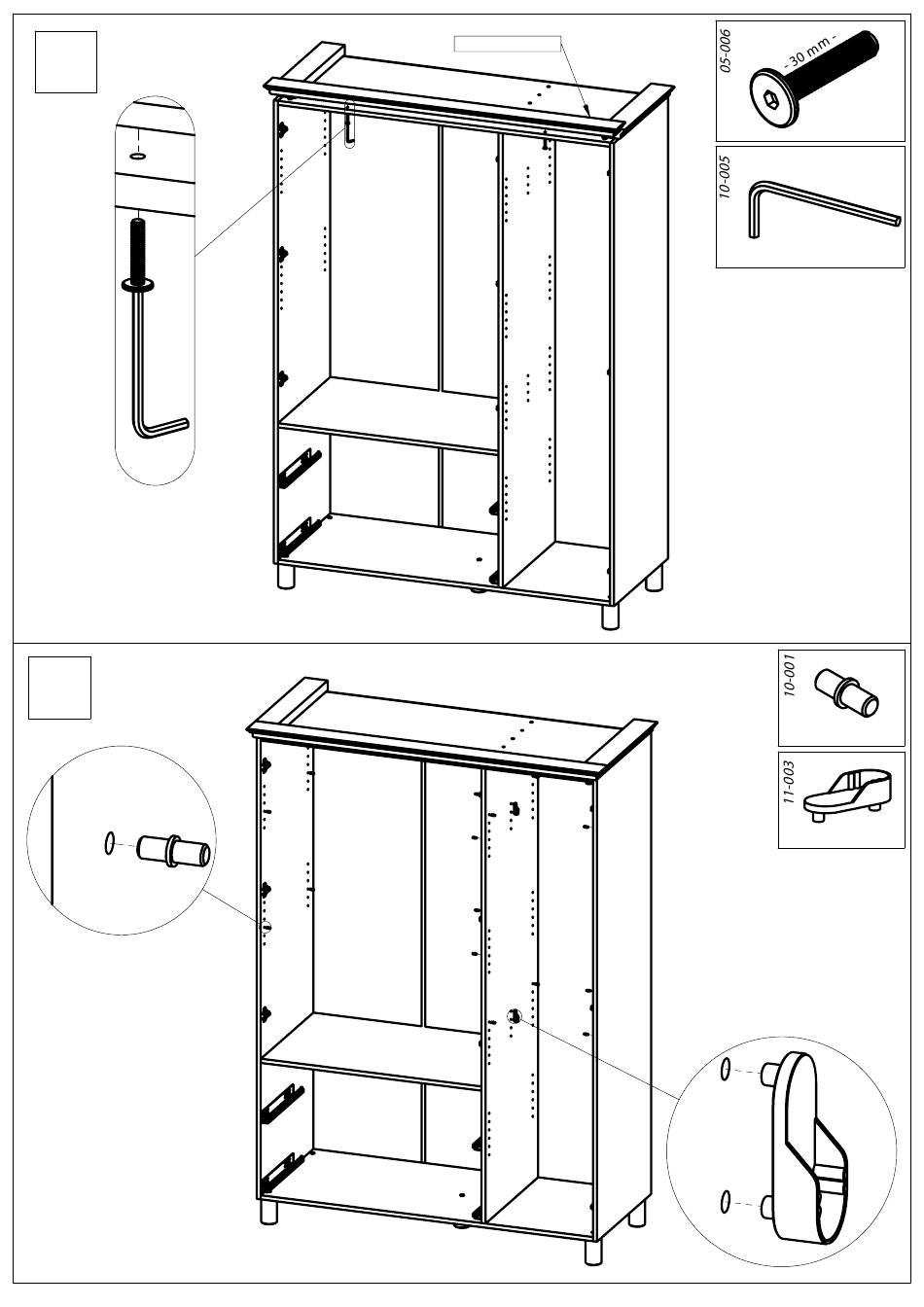 05-006
- 30 mm -
10-005
10-001
11-003