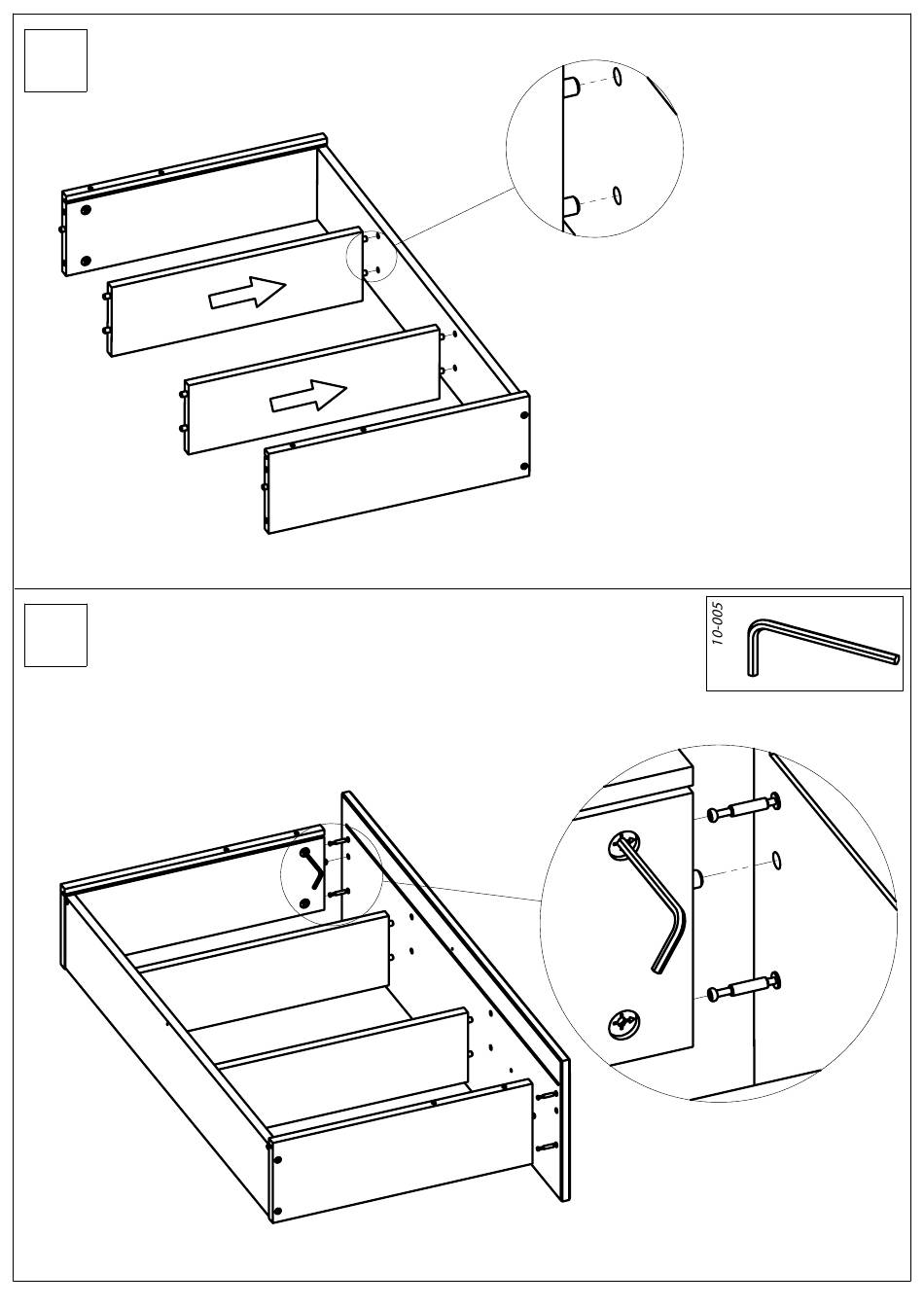 10-005