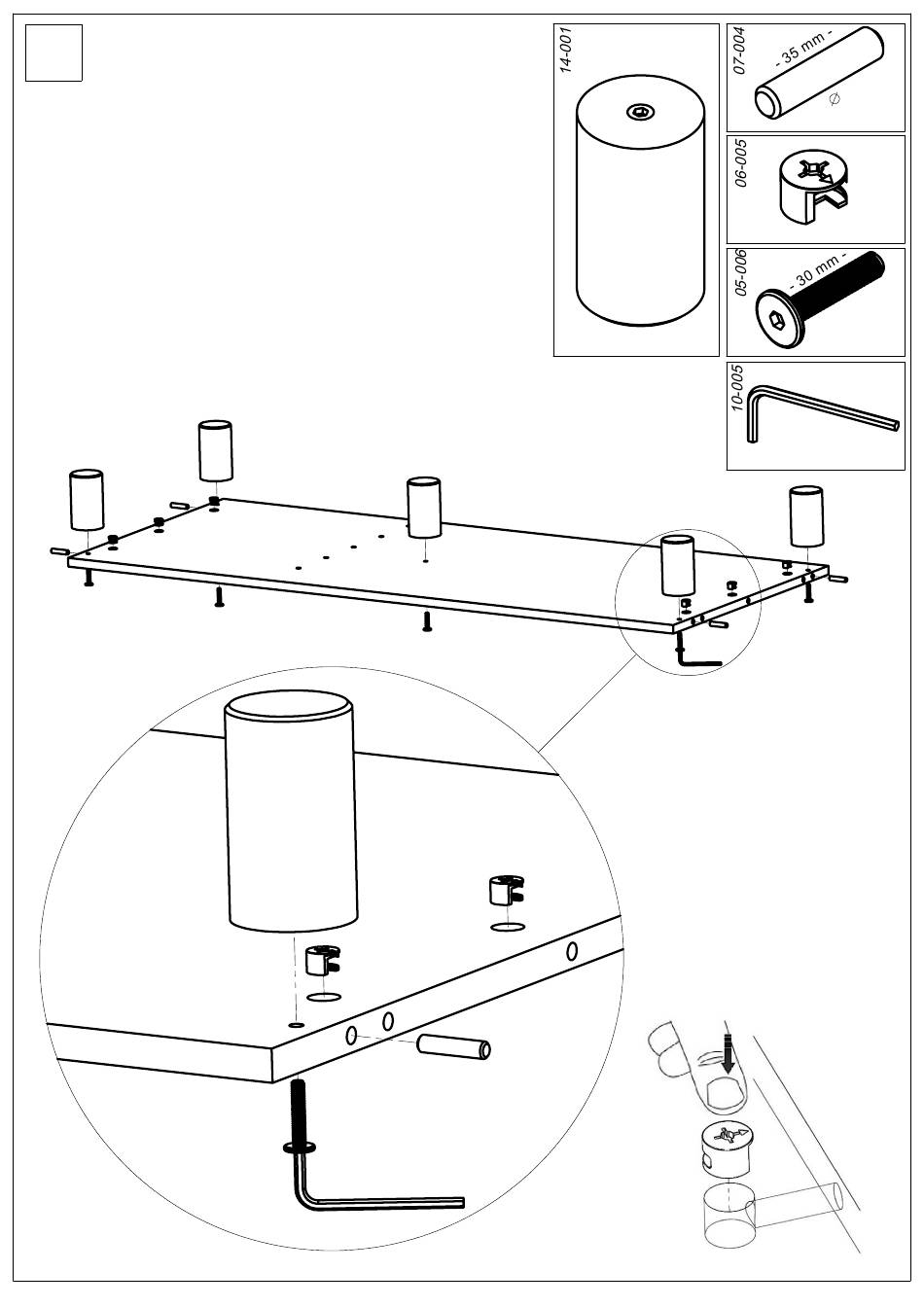 14-001

07-004
- 35 mm -
∅

06-005

05-006
- 30 mm -

10-005