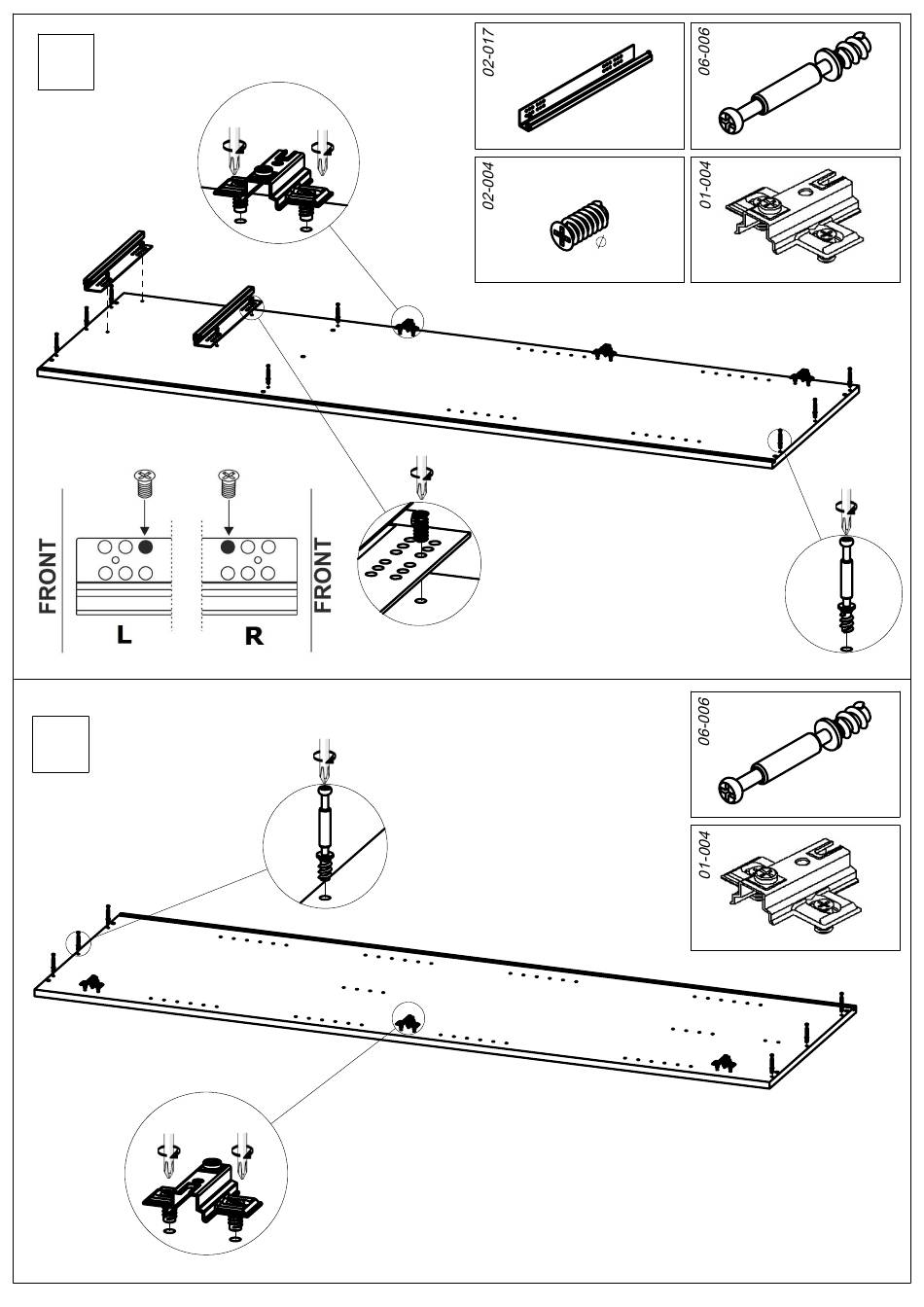 02-017

06-006

02-004

01-004

FRONT

L

R

FRONT

06-006

01-004