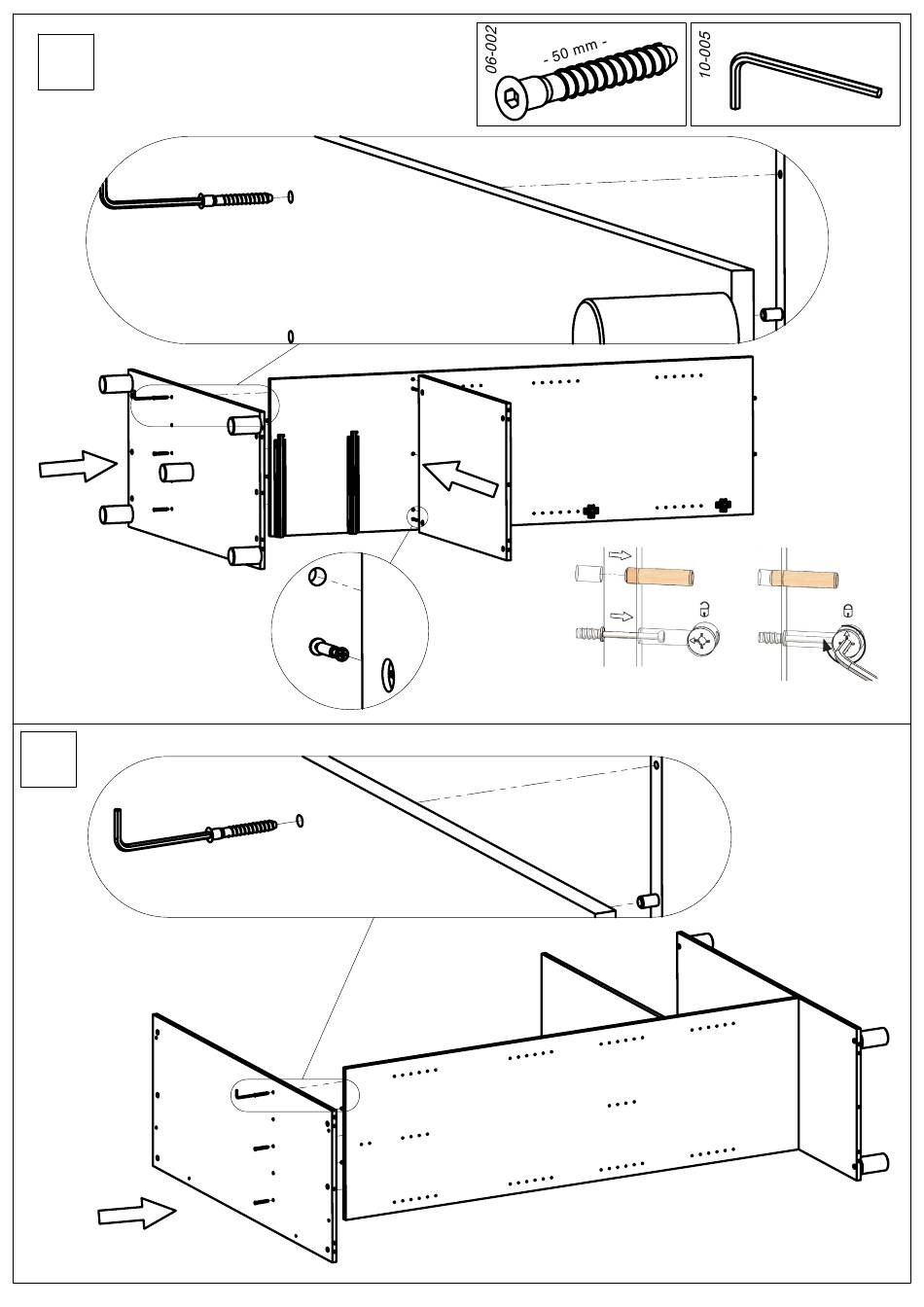 06-002
- 50 mm -
10-005