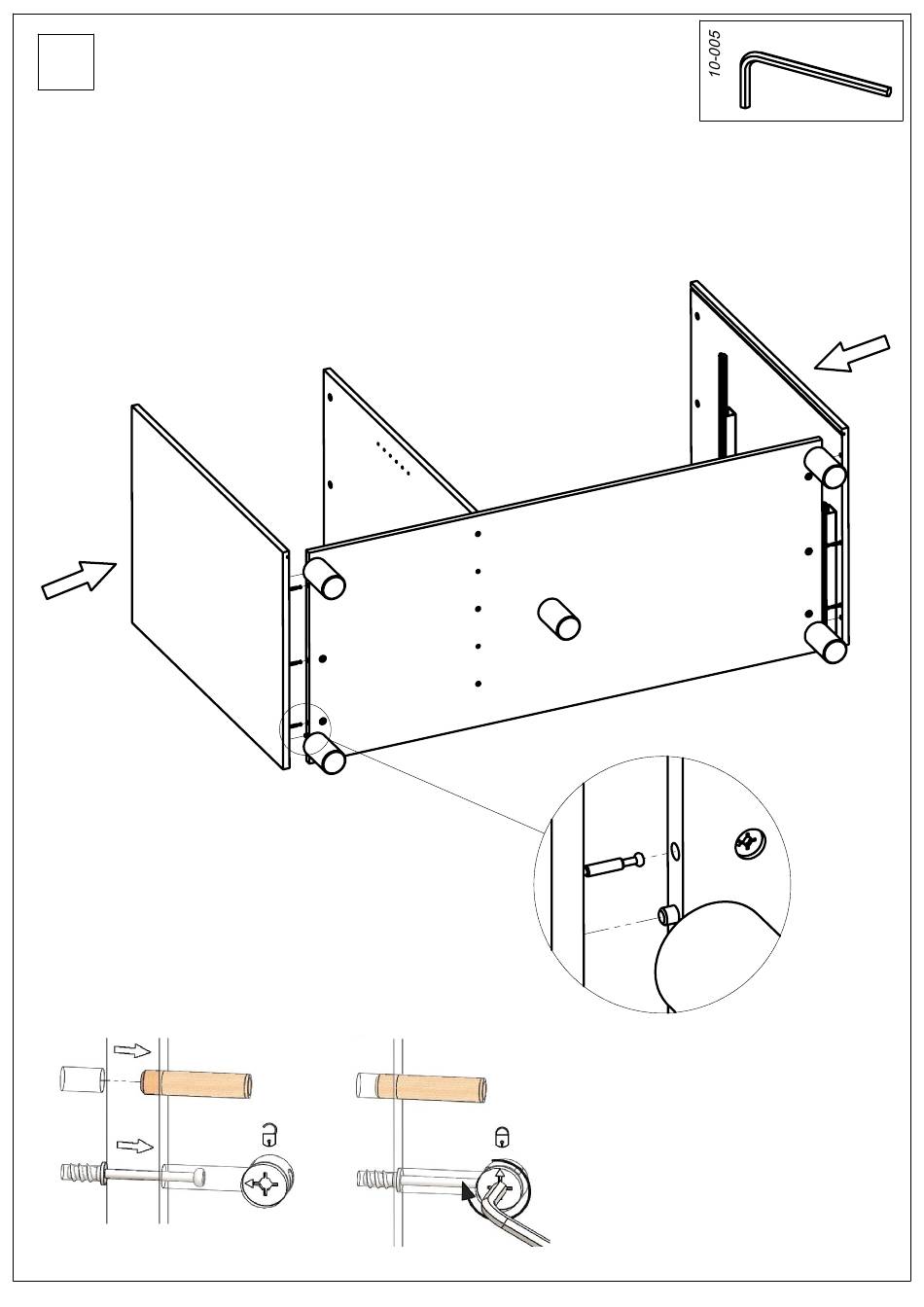 10-005