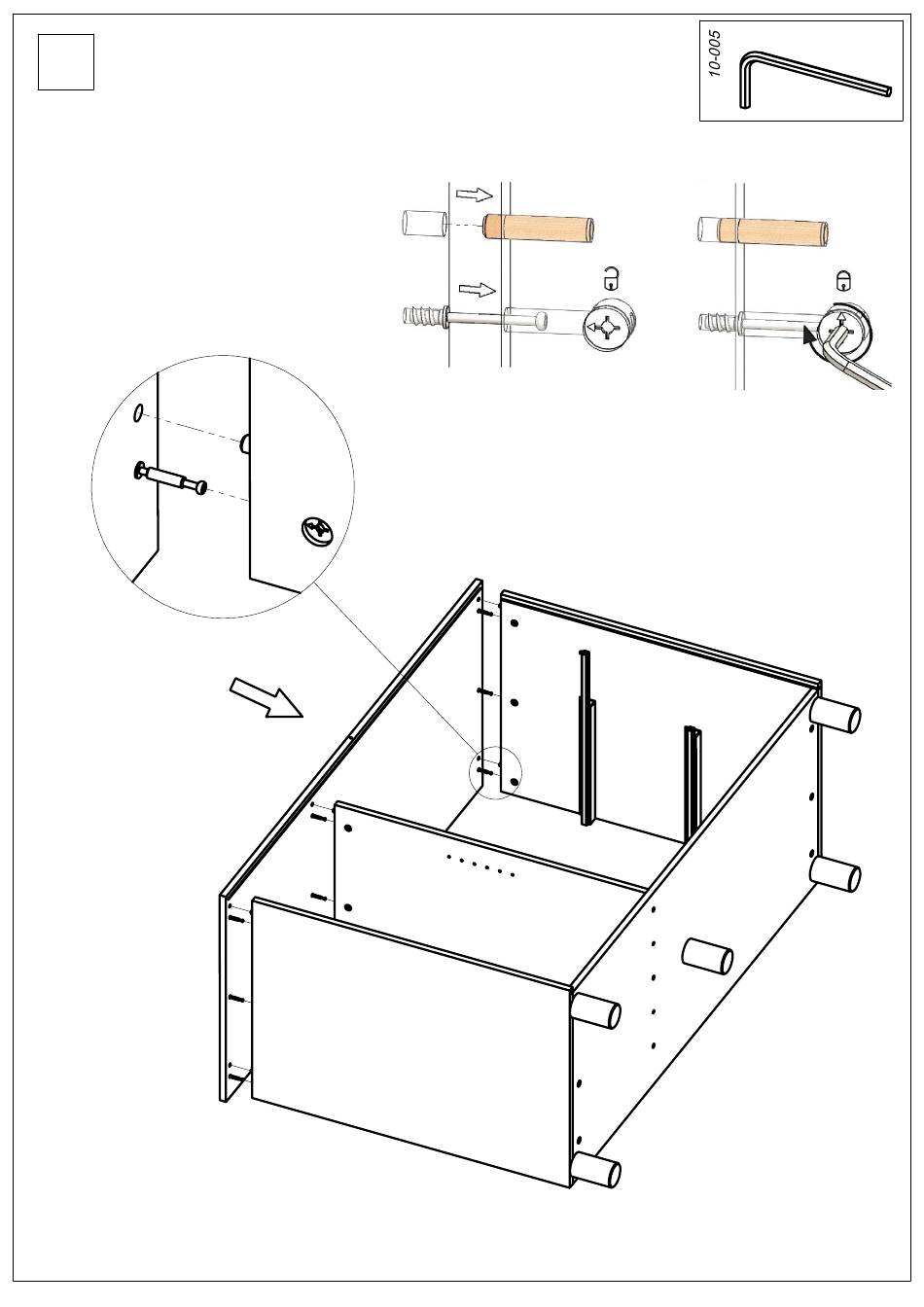 10-005