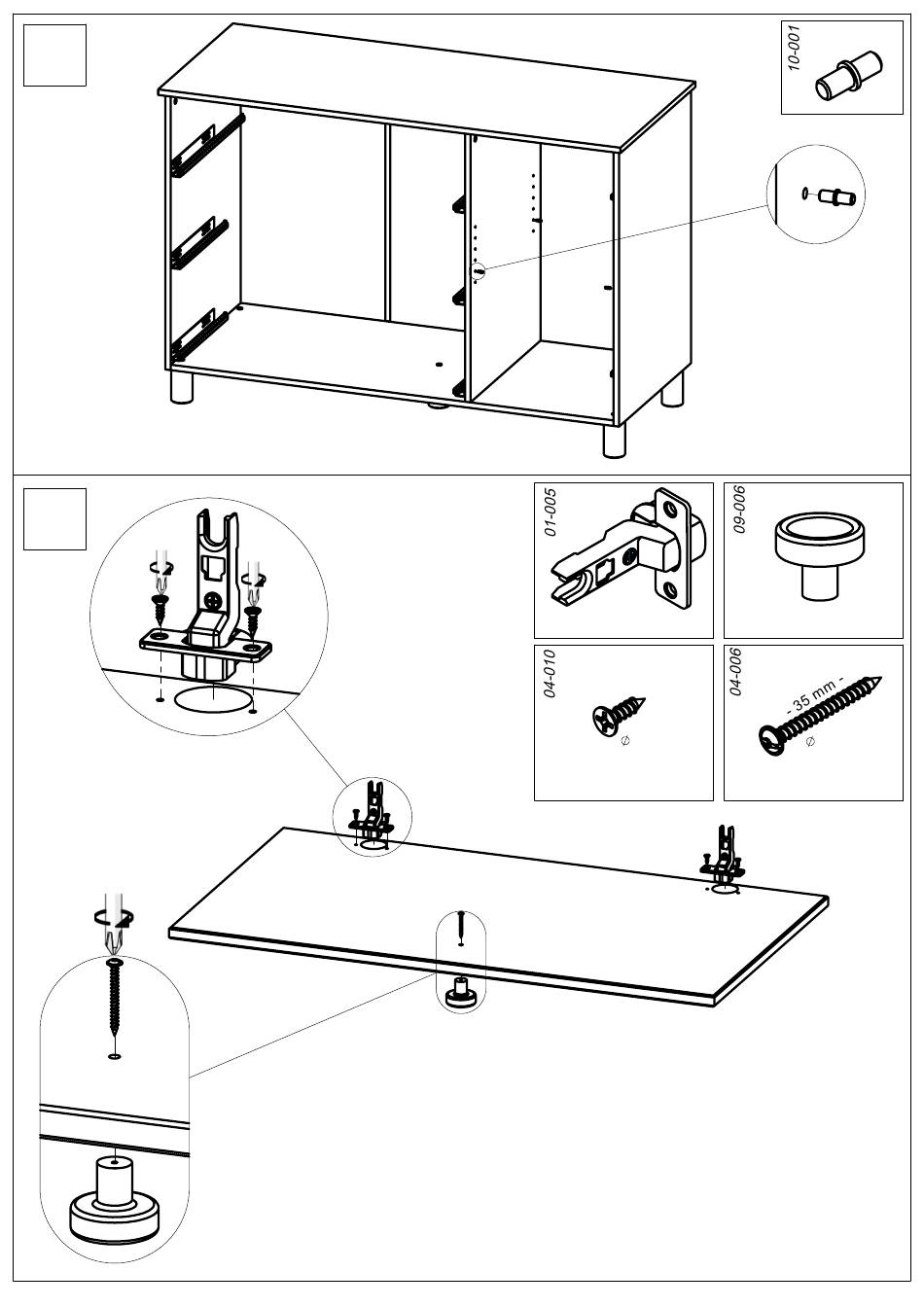 10-001

01-005

09-006

04-010

04-006

- 35 mm -