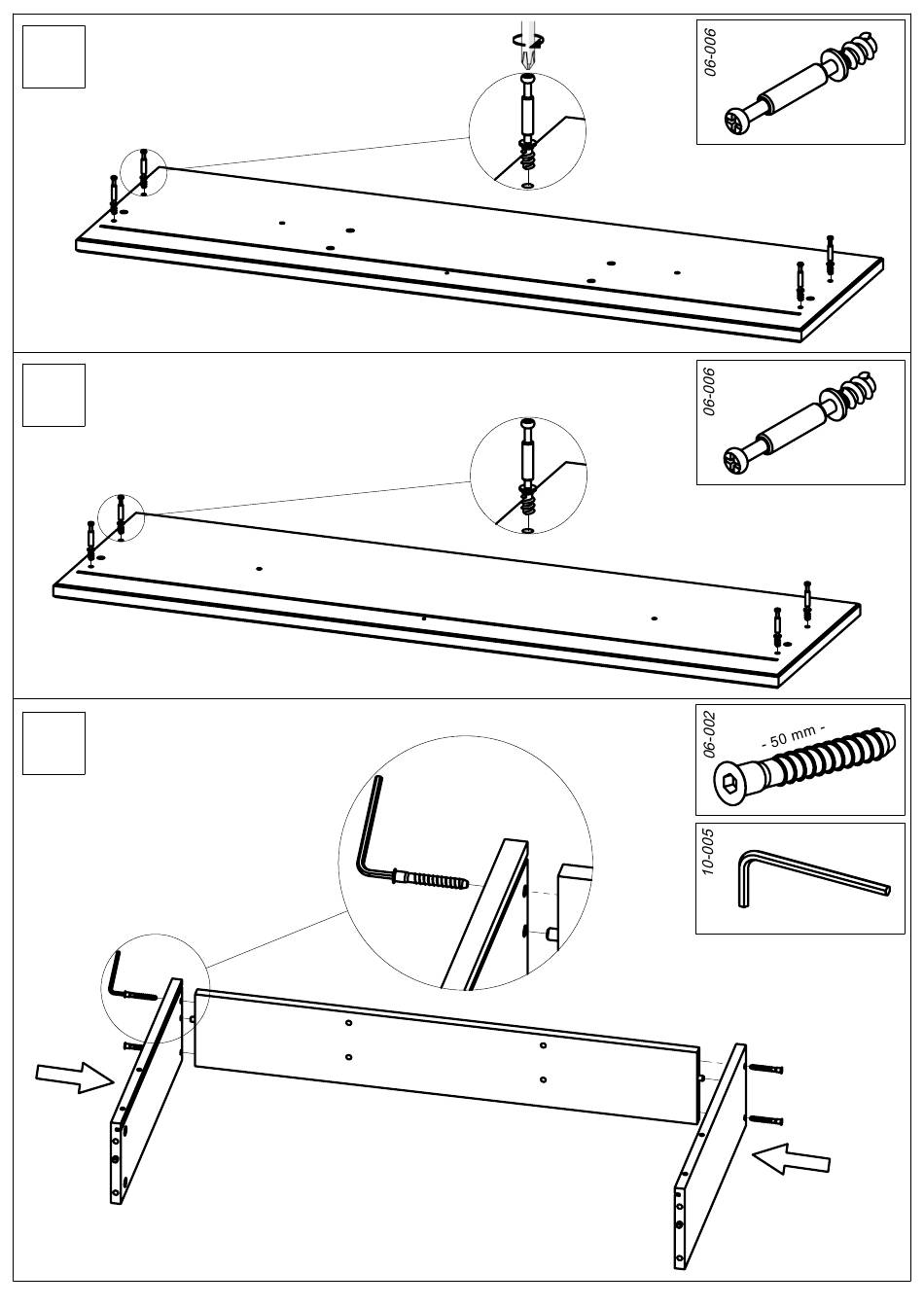 06-006

06-006

06-002
- 50 mm -

10-005