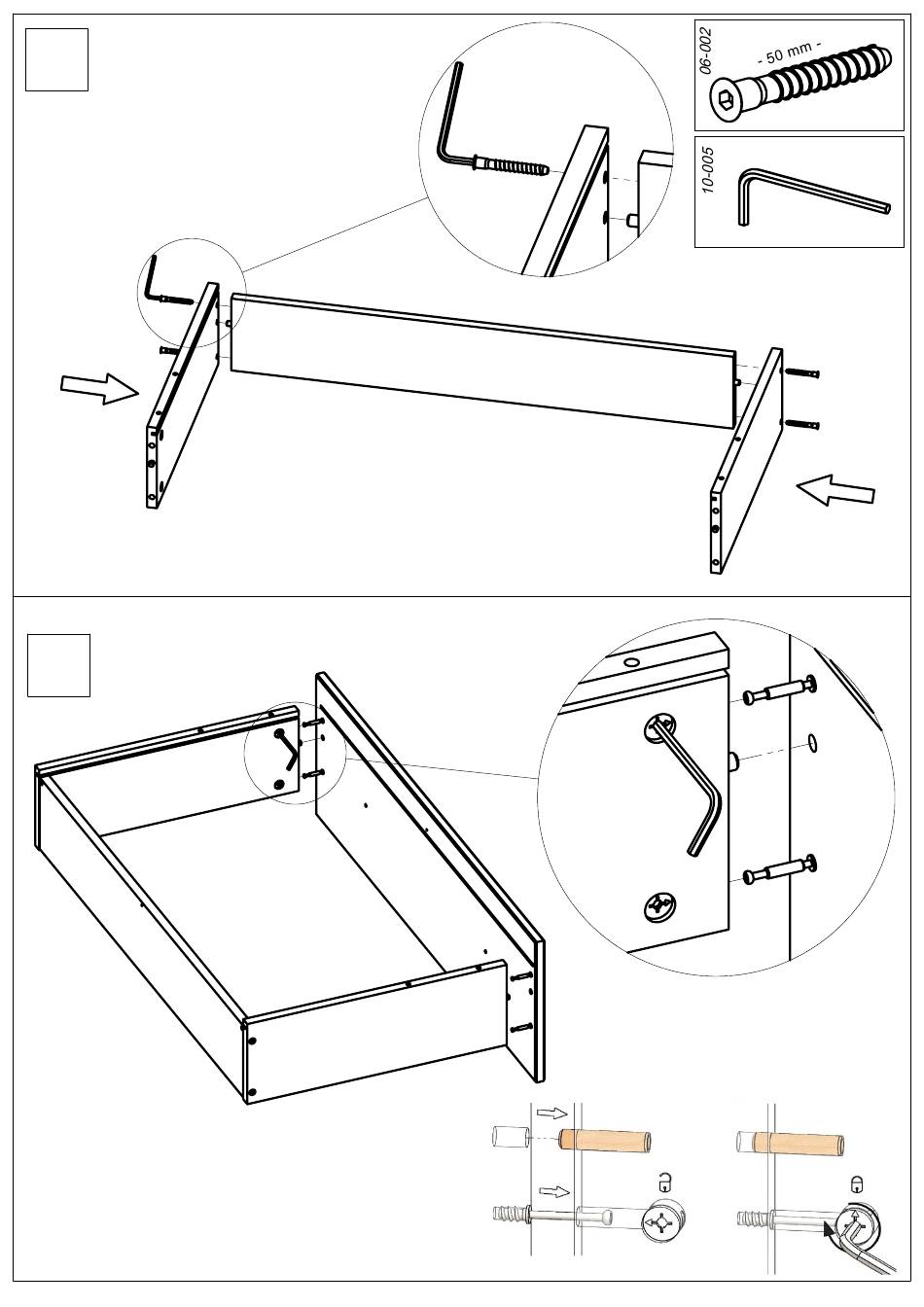 06-002
- 50 mm -

10-005