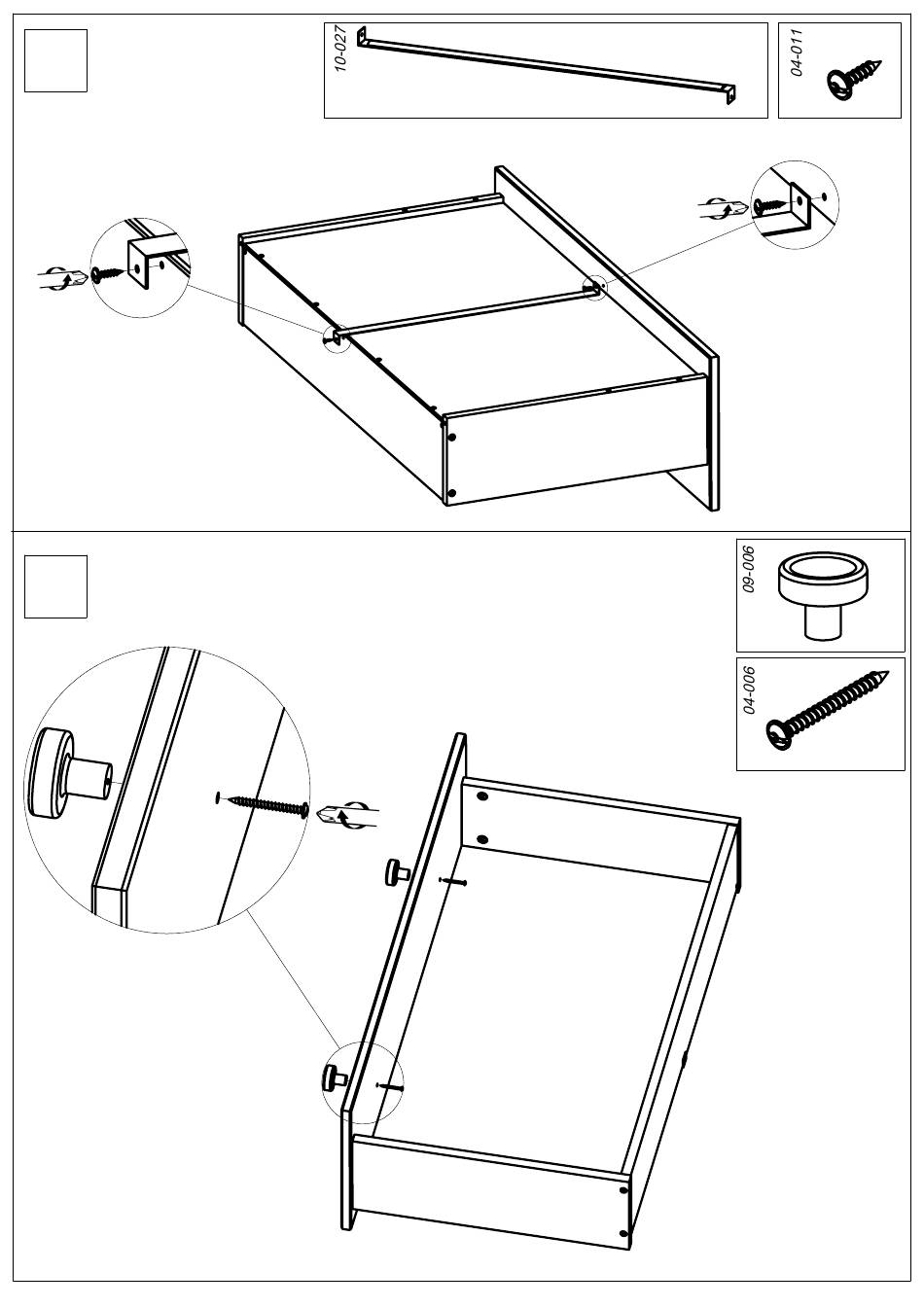 10-027

04-011

09-006

04-006