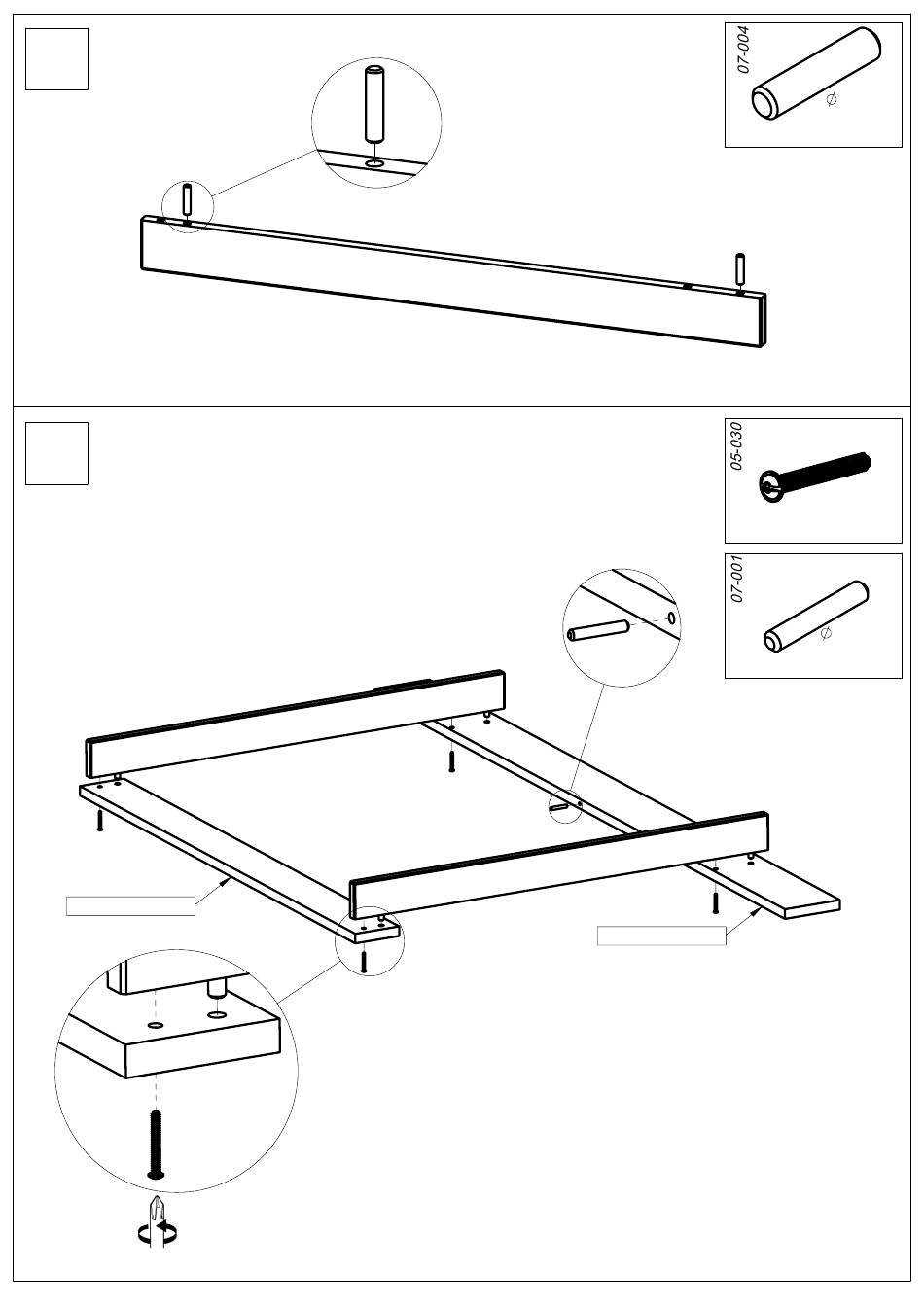 07-004

Ø

05-030

07-001

Ø