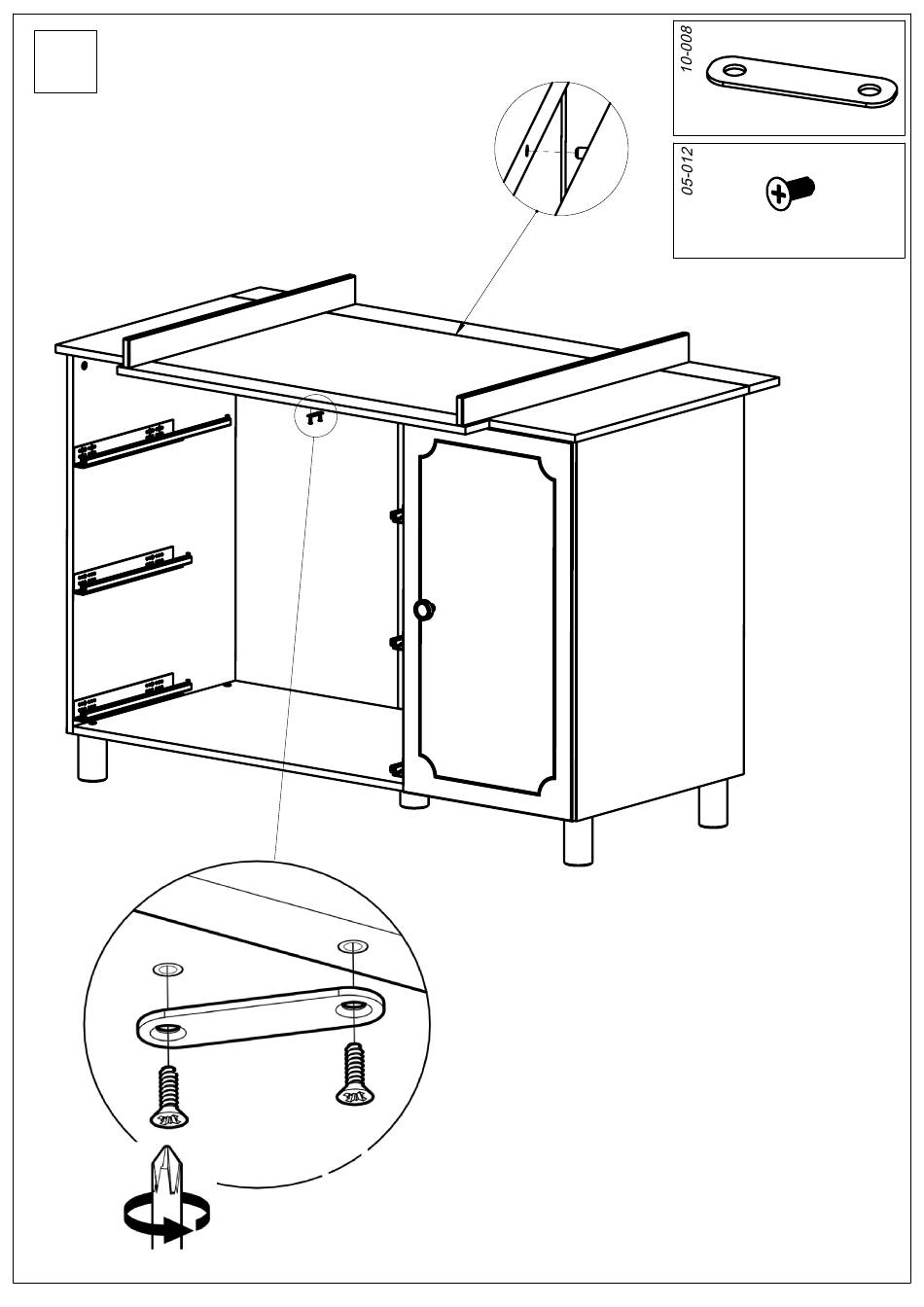 10-008

05-012