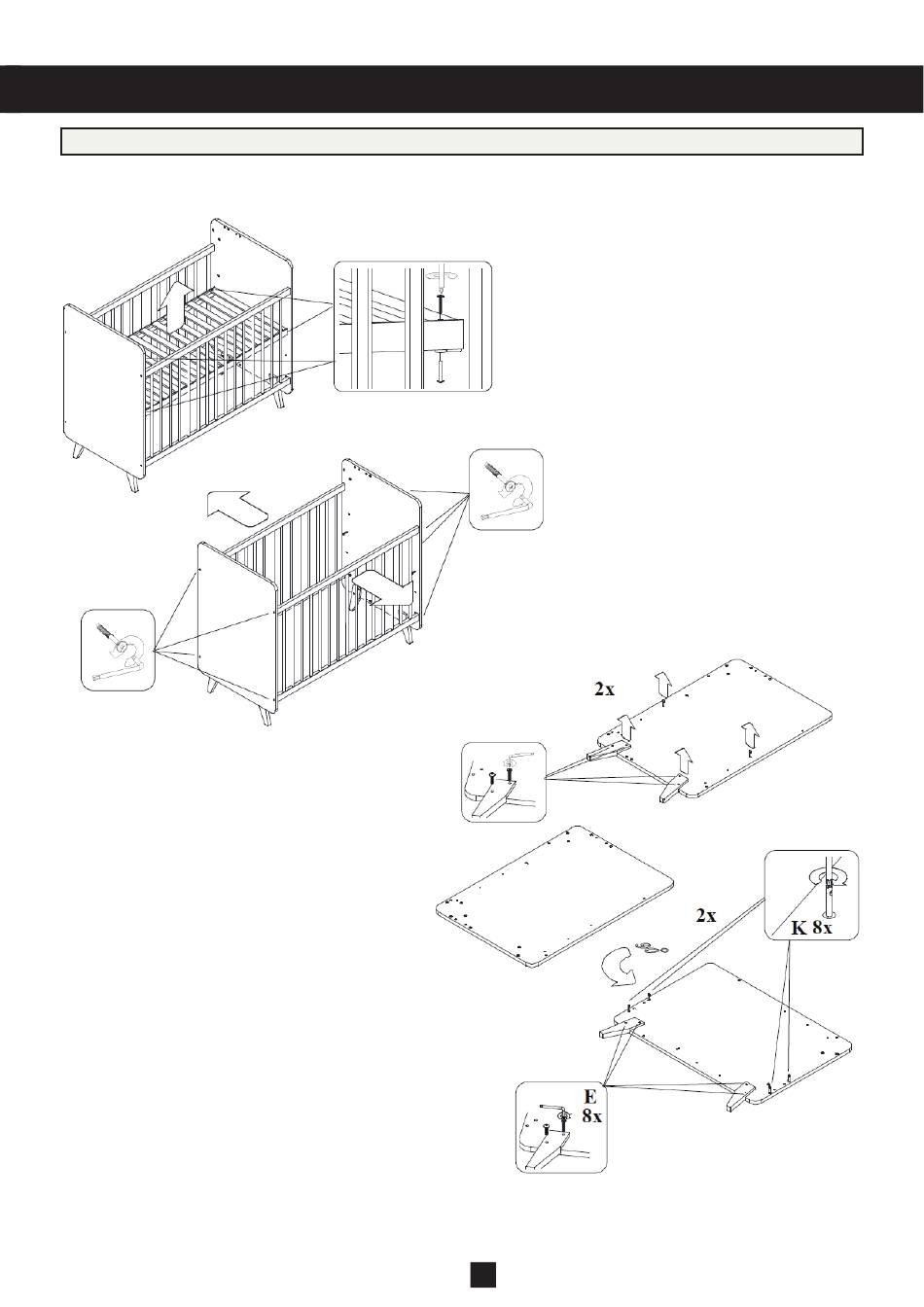 2x

2x

K 8x

E
8x