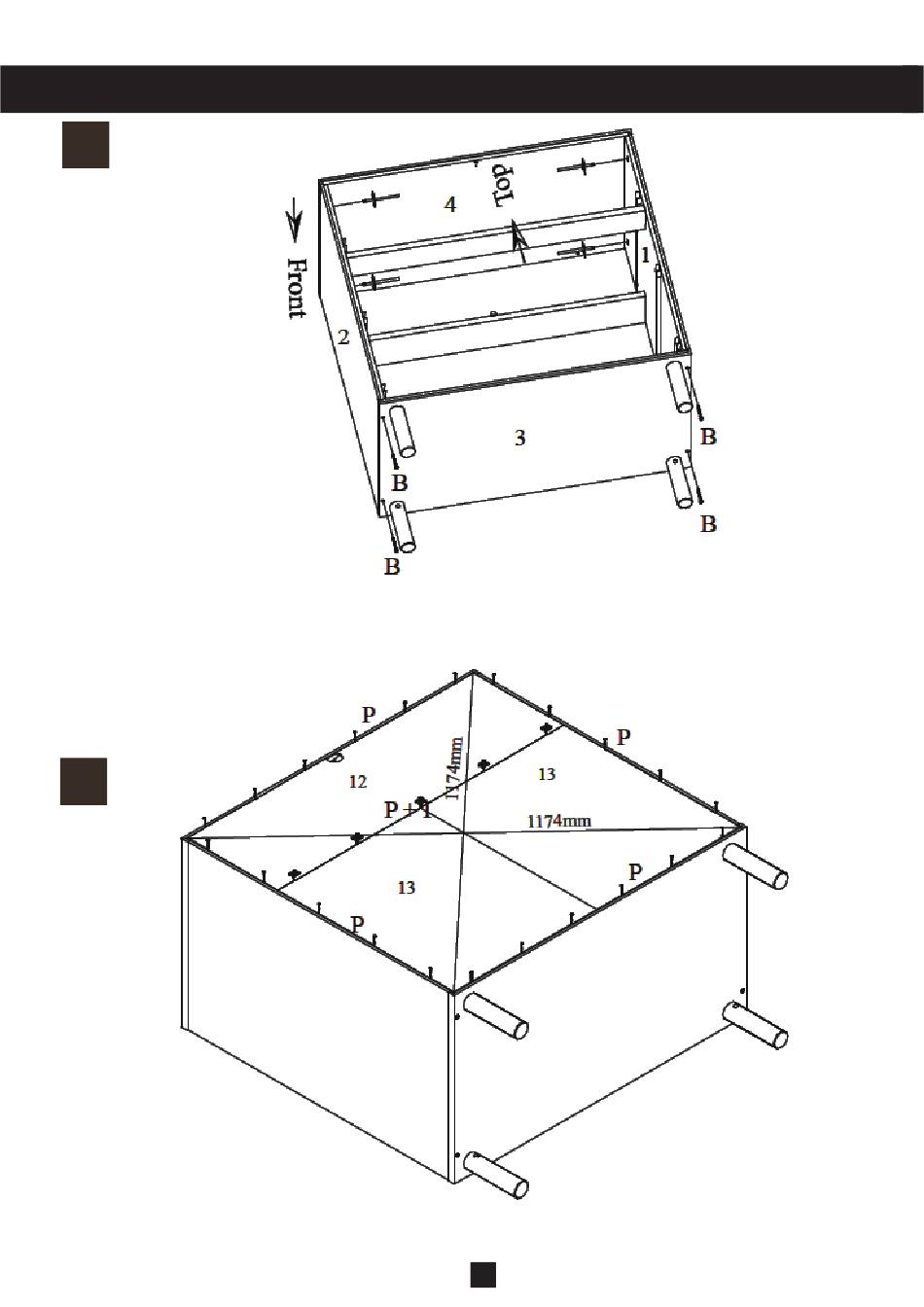 Front
Top
4
1
2
3
B
B
B
B

P
P
12
13
1174mm
P+I
1174mm
13
P
P