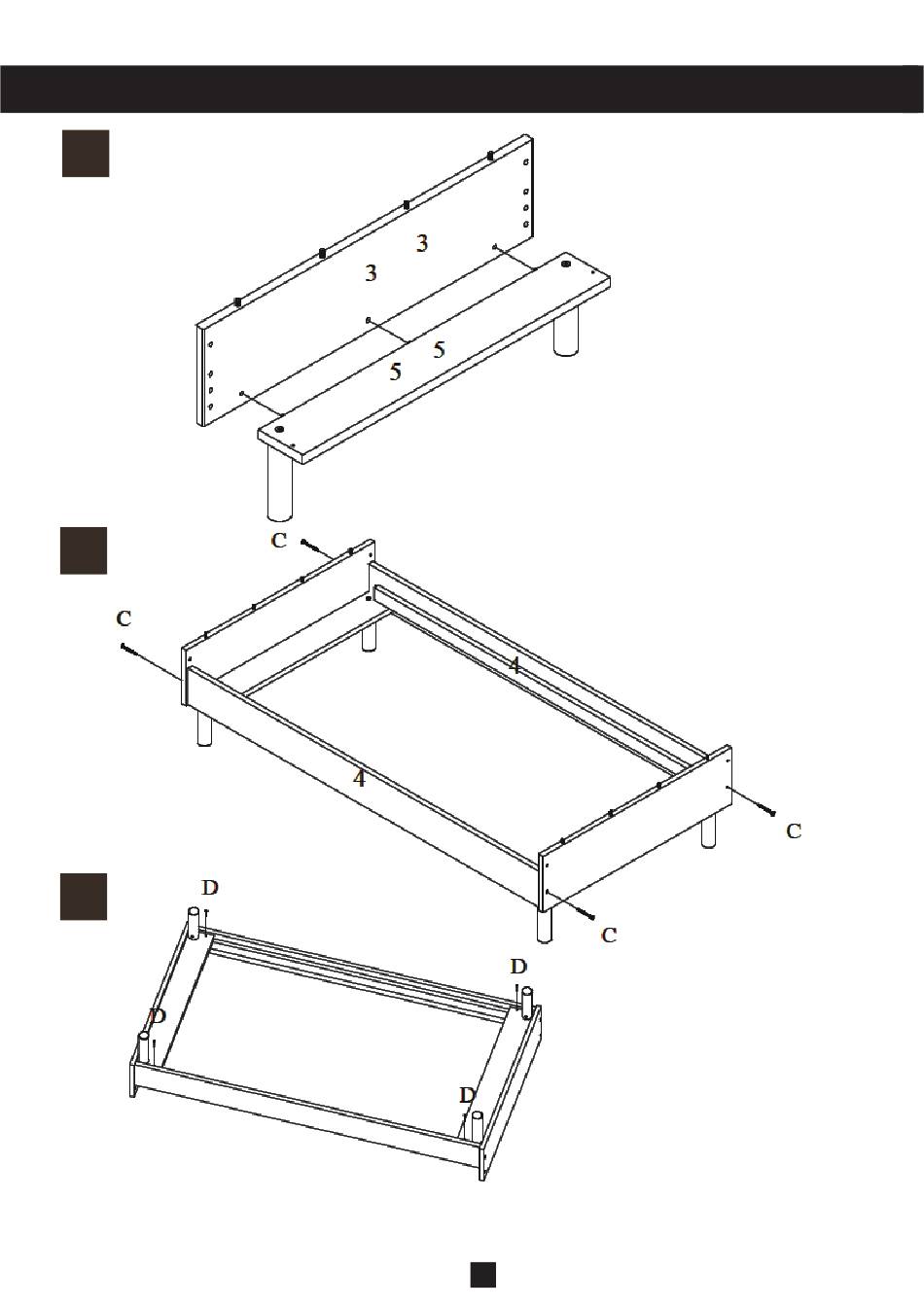 3
3
5
5
C
C
4
4
C
C
D
D
D
D