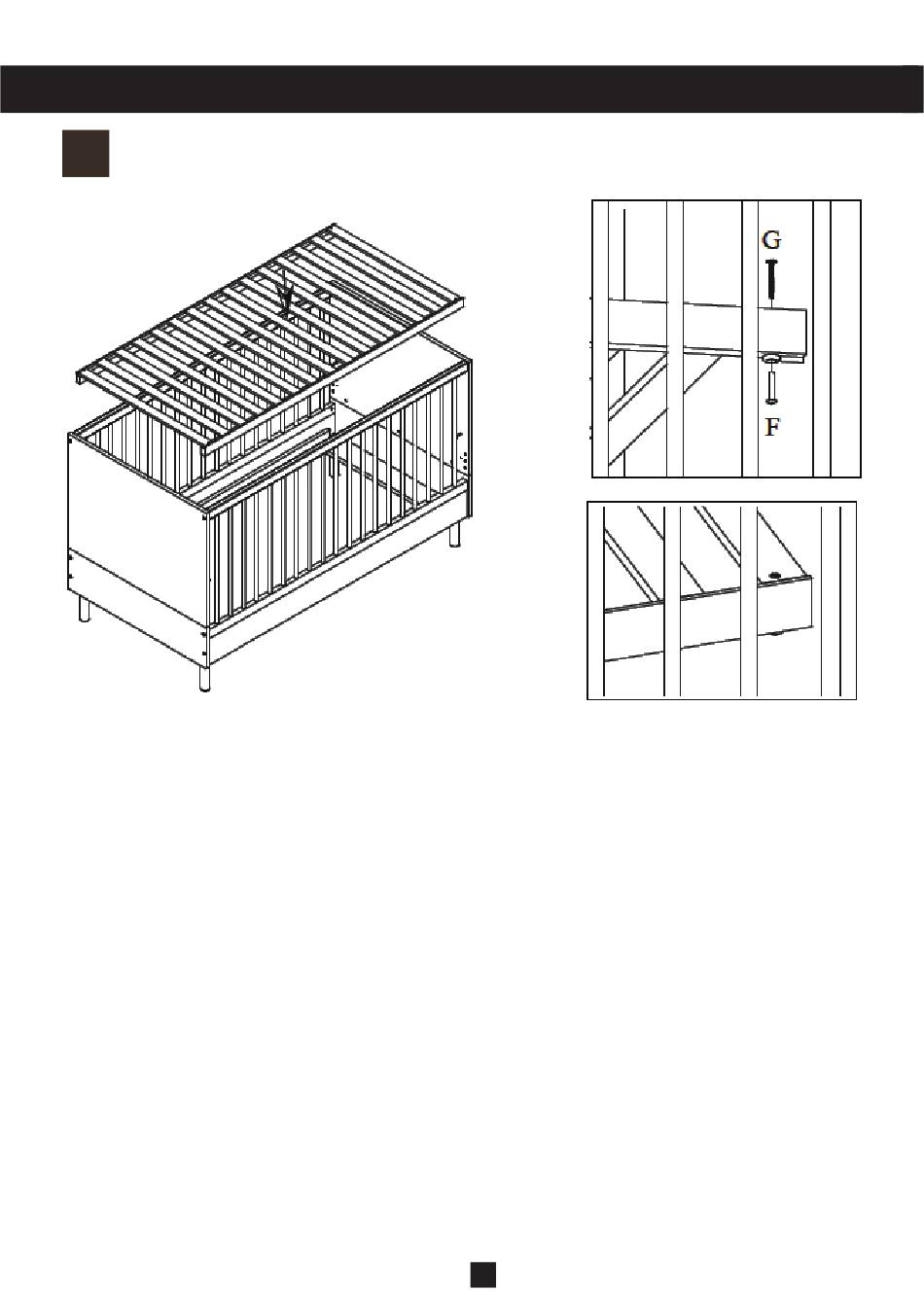 G

F