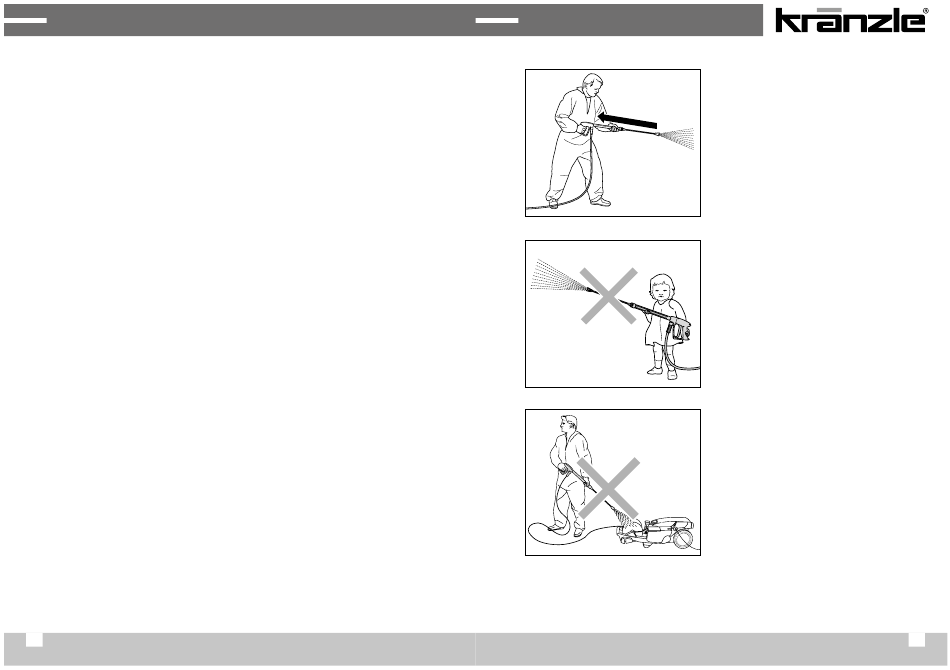 kränzle®