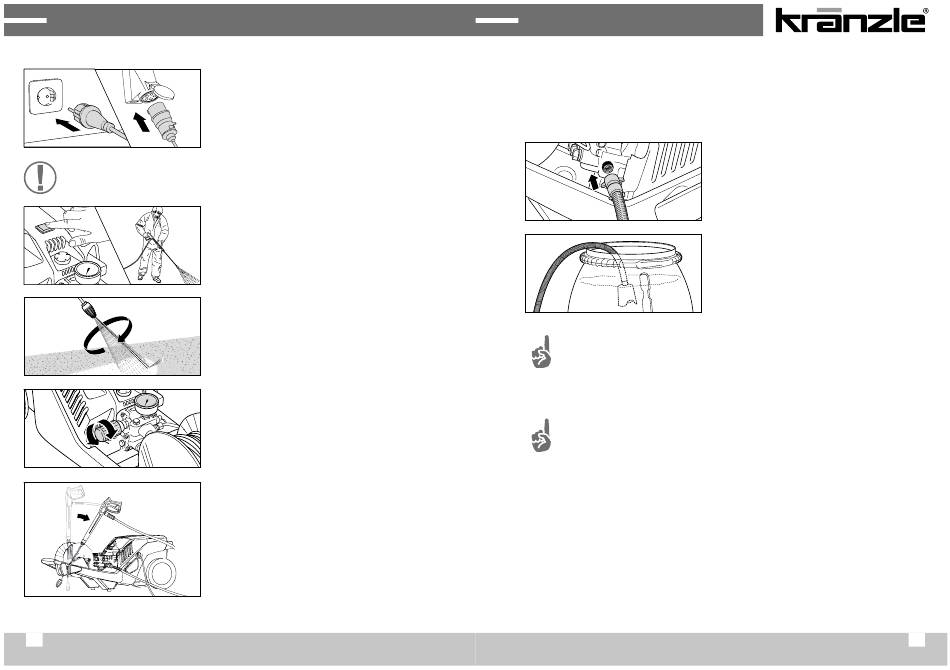 kränzle®