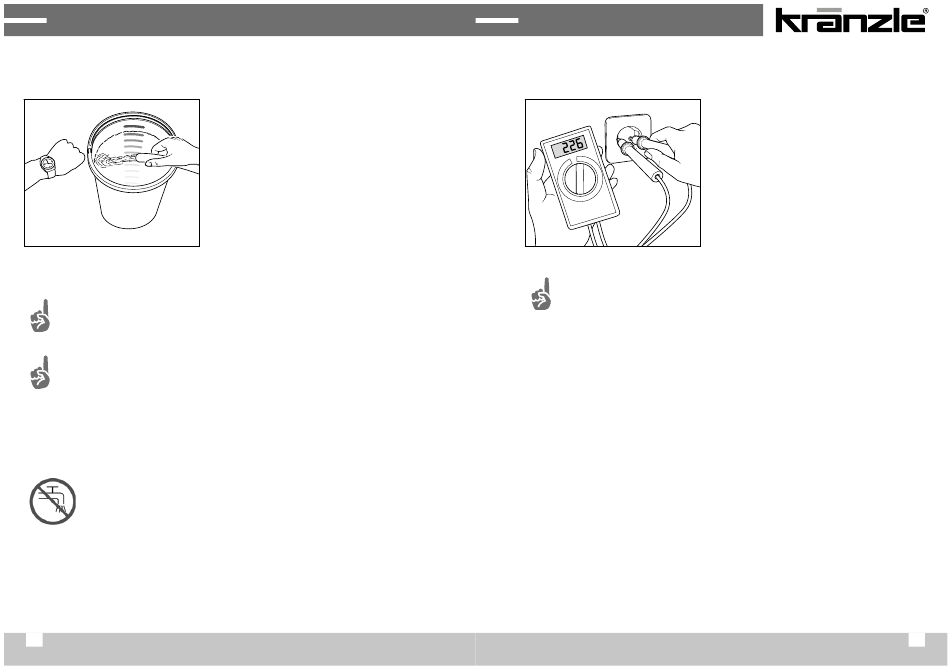 kränzle®

226