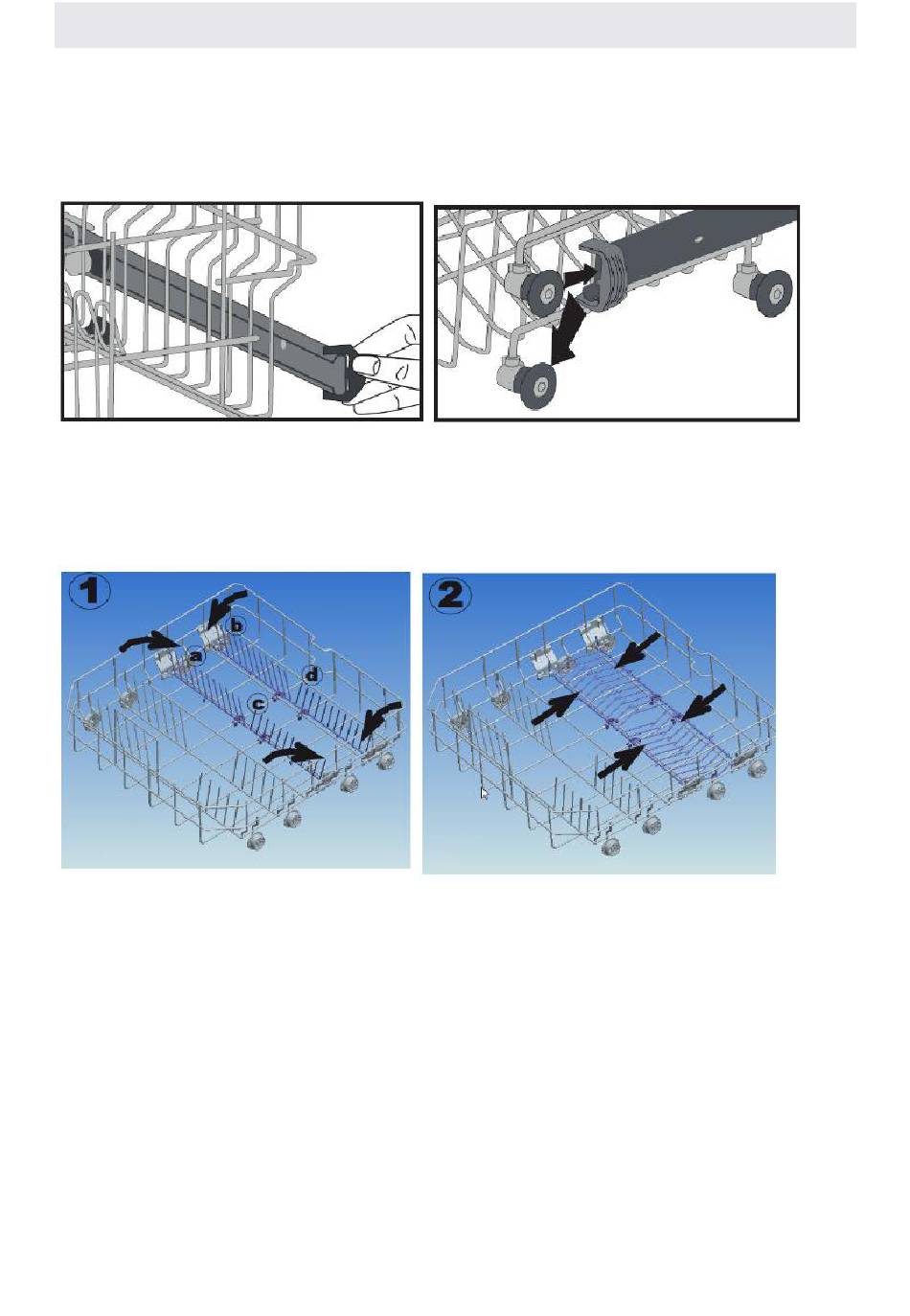 1

a

b

c

d

2