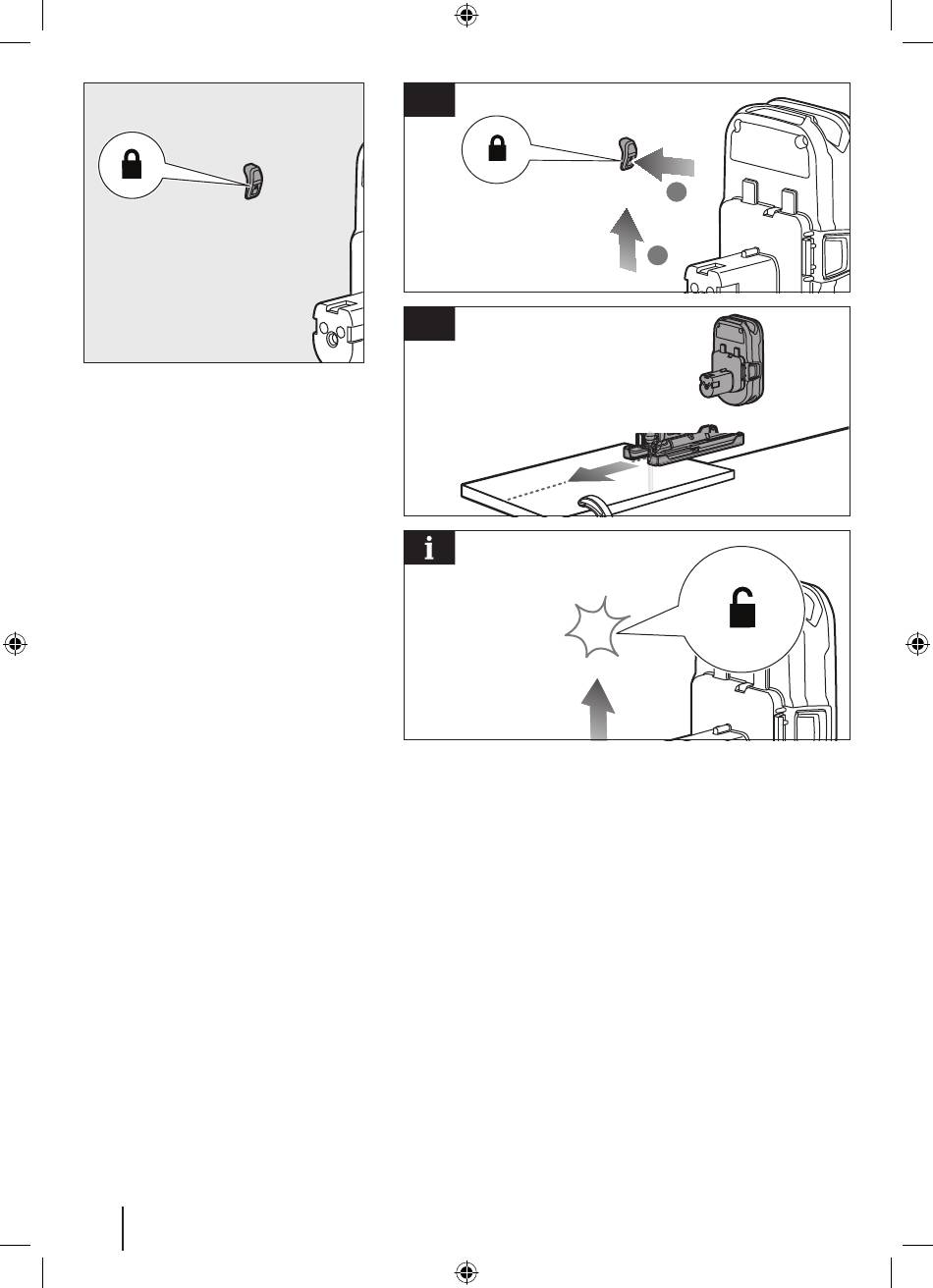 i