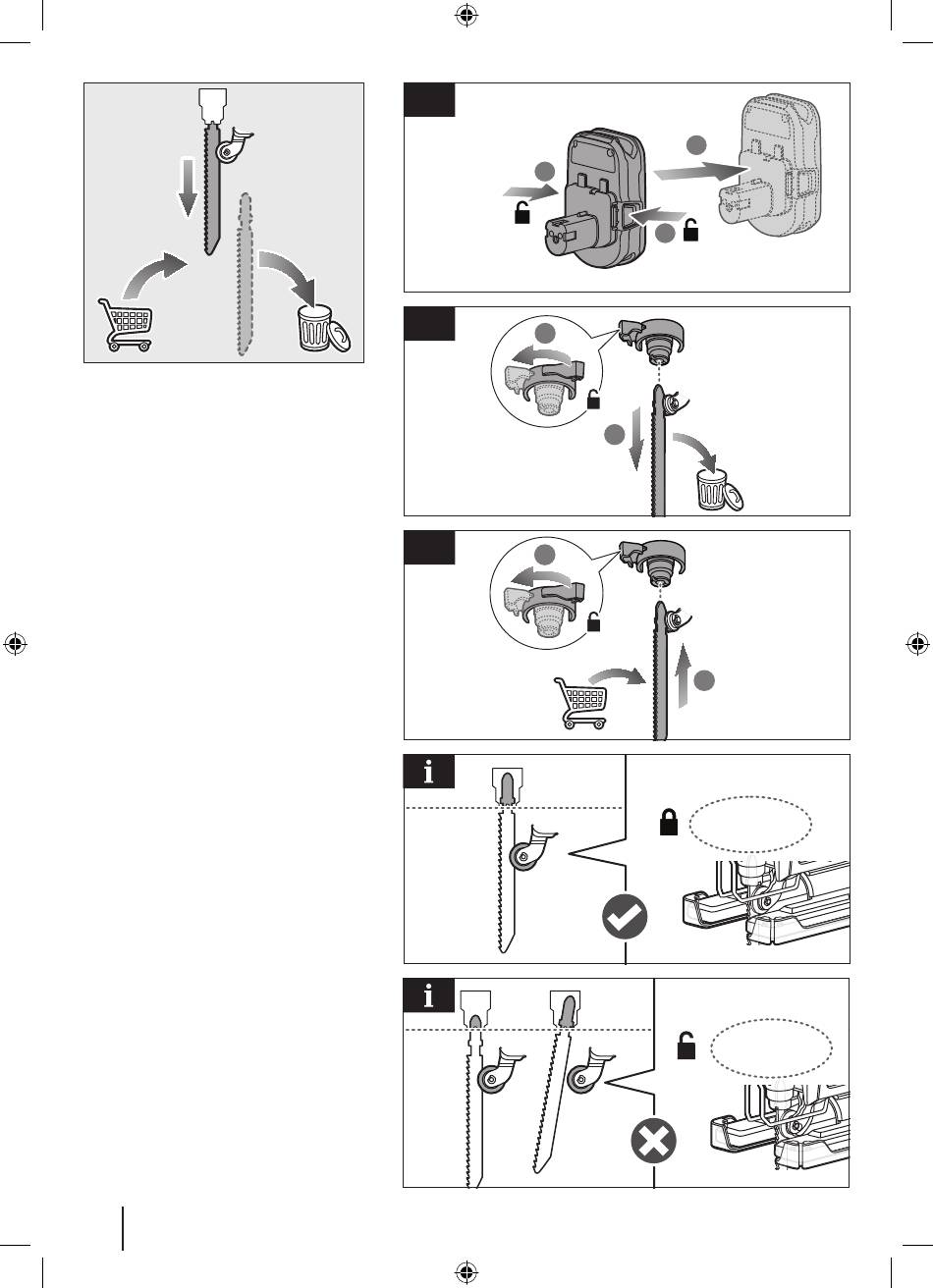 i

i