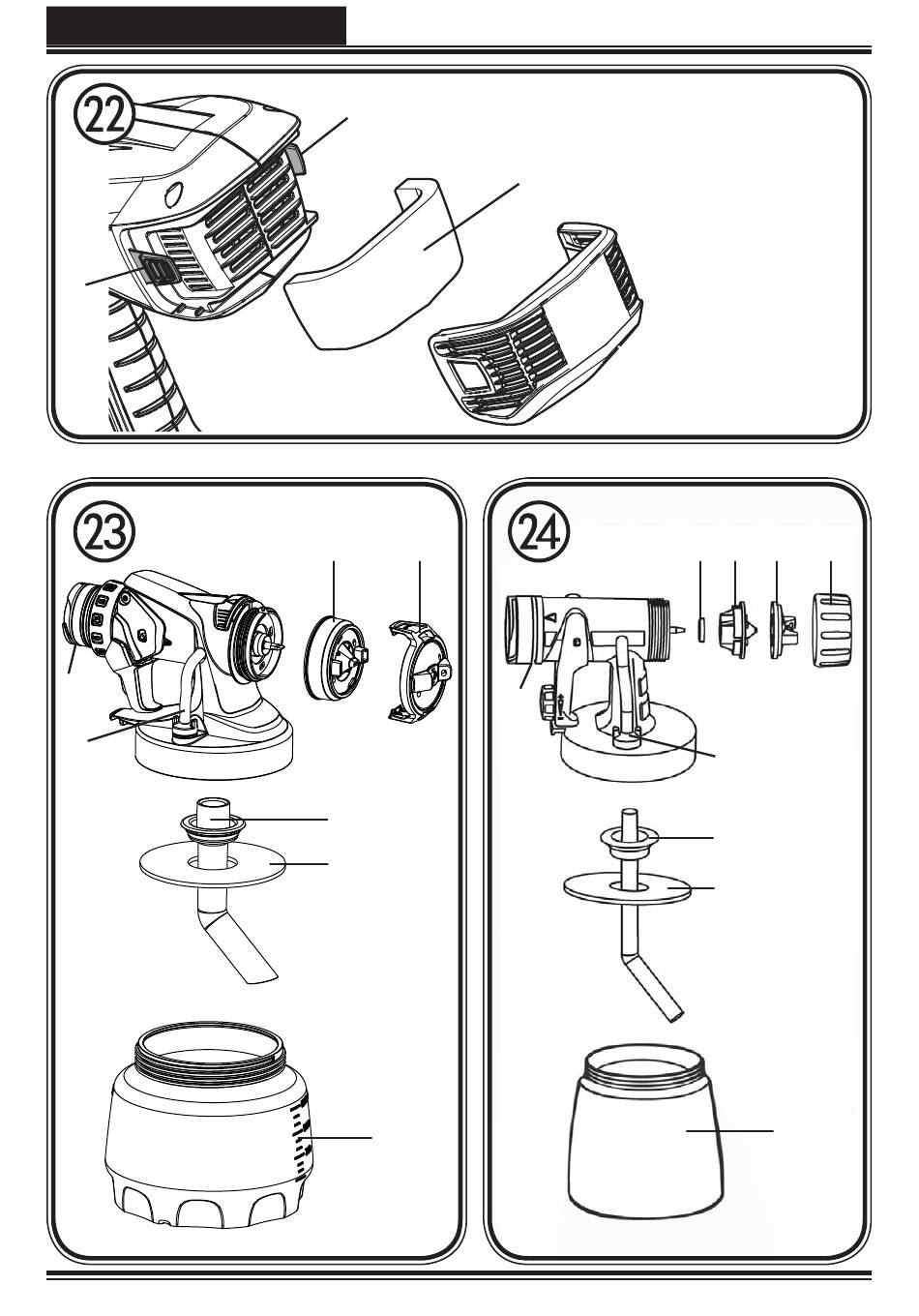 22

23

24