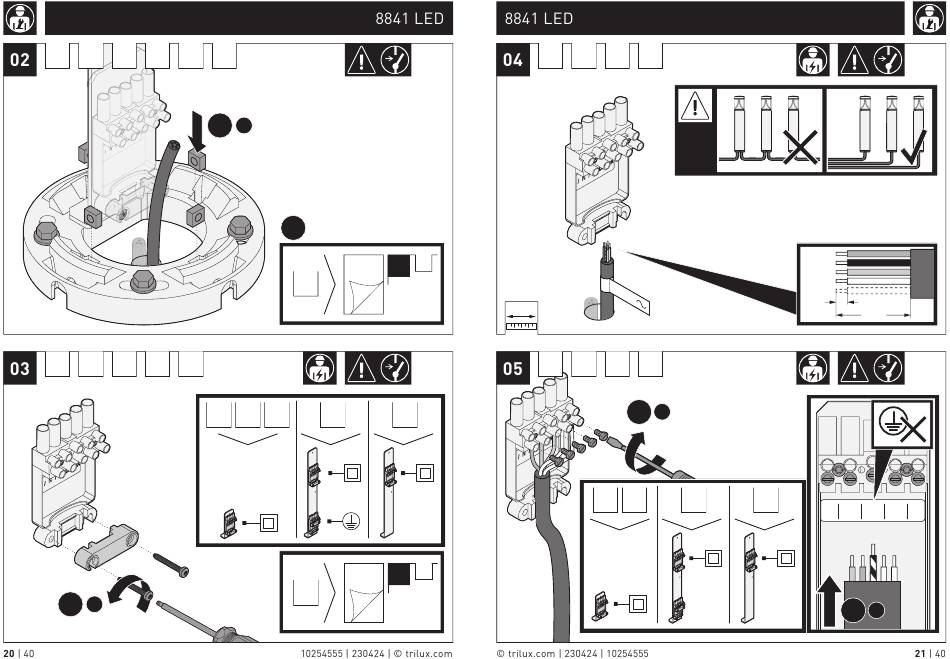 8841 LED

02

03

20 | 40

10254555 | 230424 | © trilux.com

8841 LED

04

05

© trilux.com | 230424 | 10254555

21 | 40