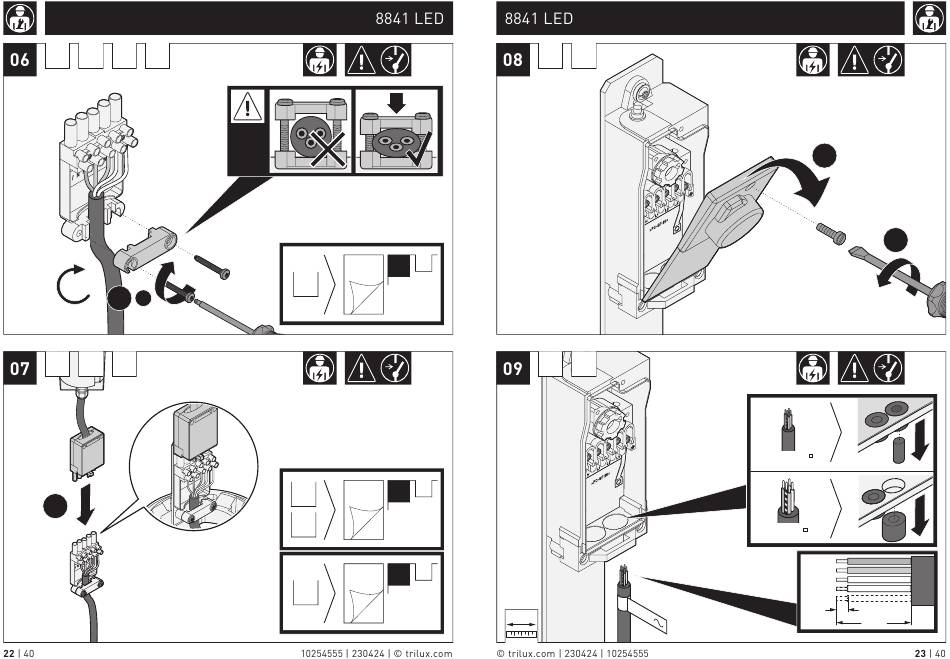 8841 LED

06

07

22 | 40

10254555 | 230424 | © trilux.com

8841 LED

08

09

© trilux.com | 230424 | 10254555

23 | 40