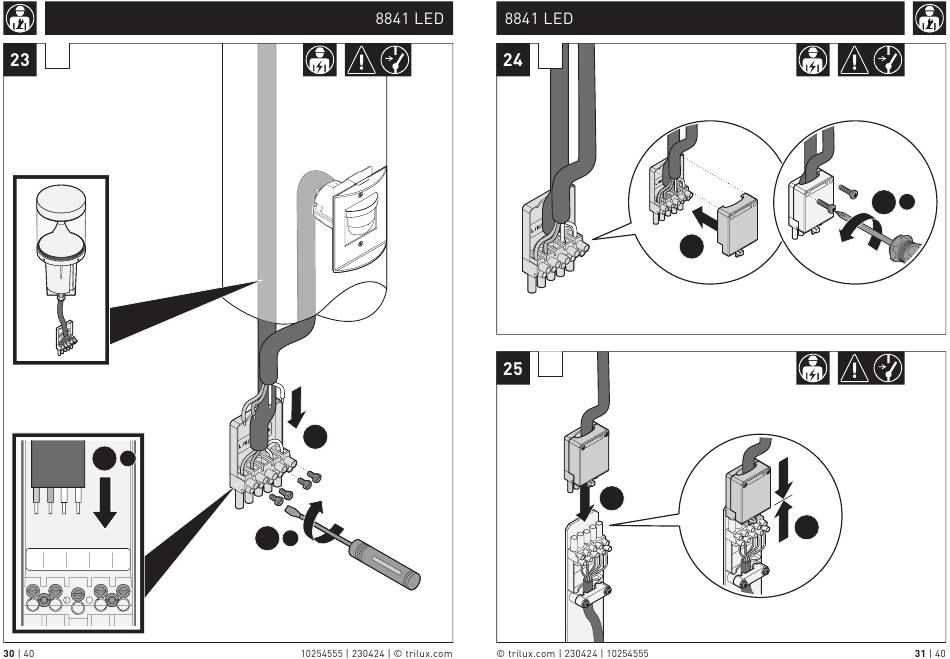 8841 LED

23

30 | 40

10254555 | 230424 | © trilux.com

8841 LED

24

25

© trilux.com | 230424 | 10254555

31 | 40