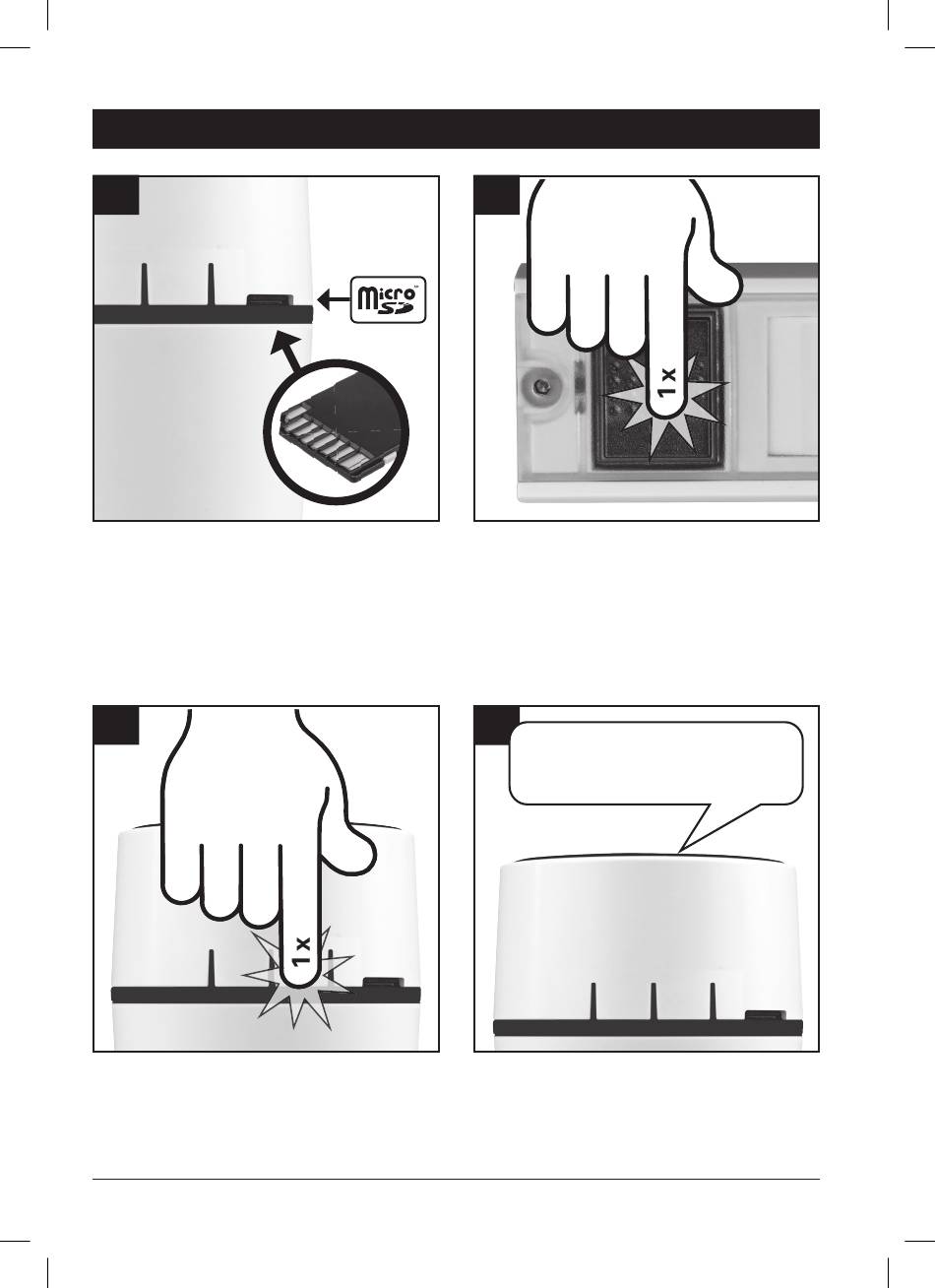 micro SD

1 x

1 x