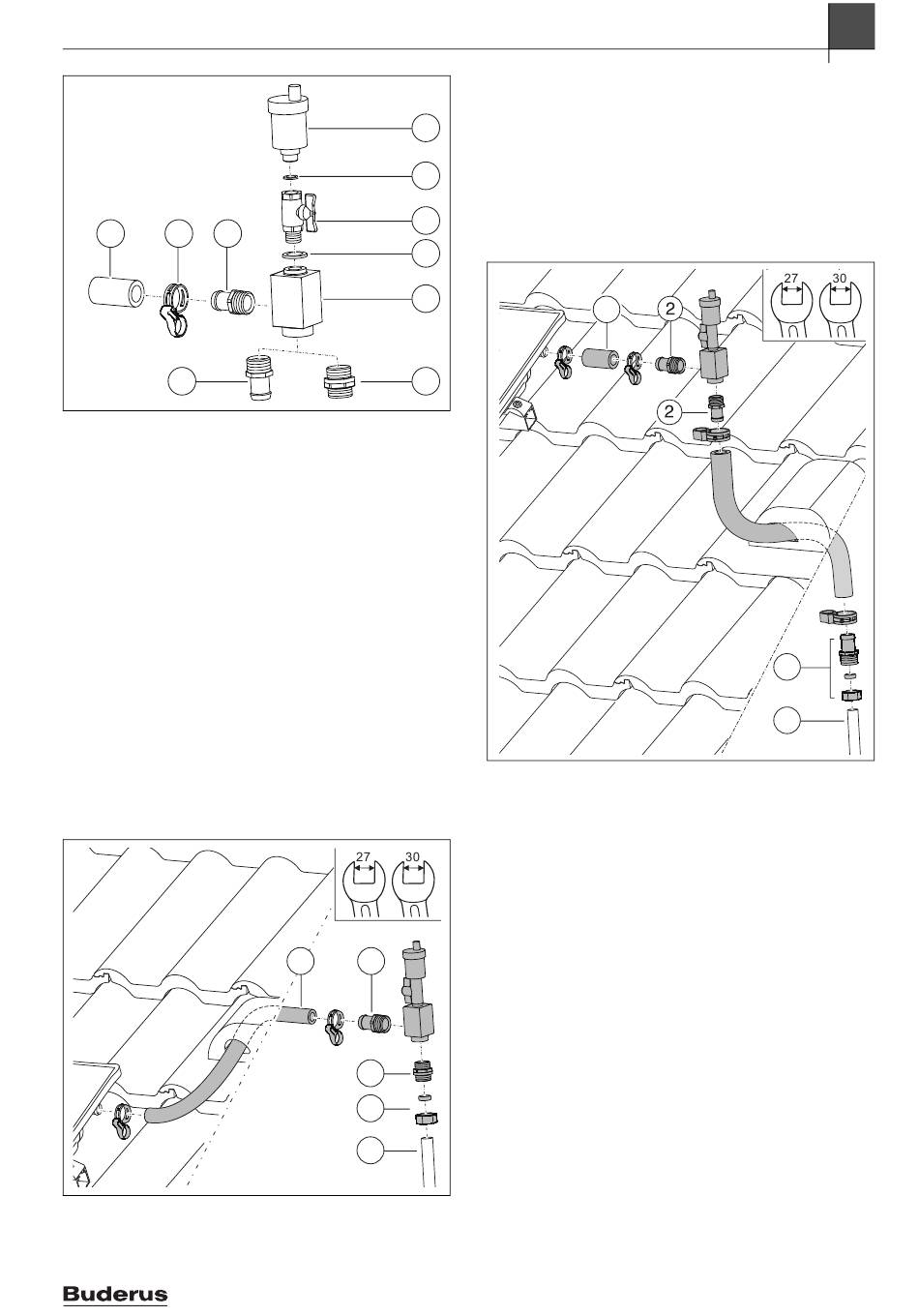 27
30
2
2

27
30

Buderus