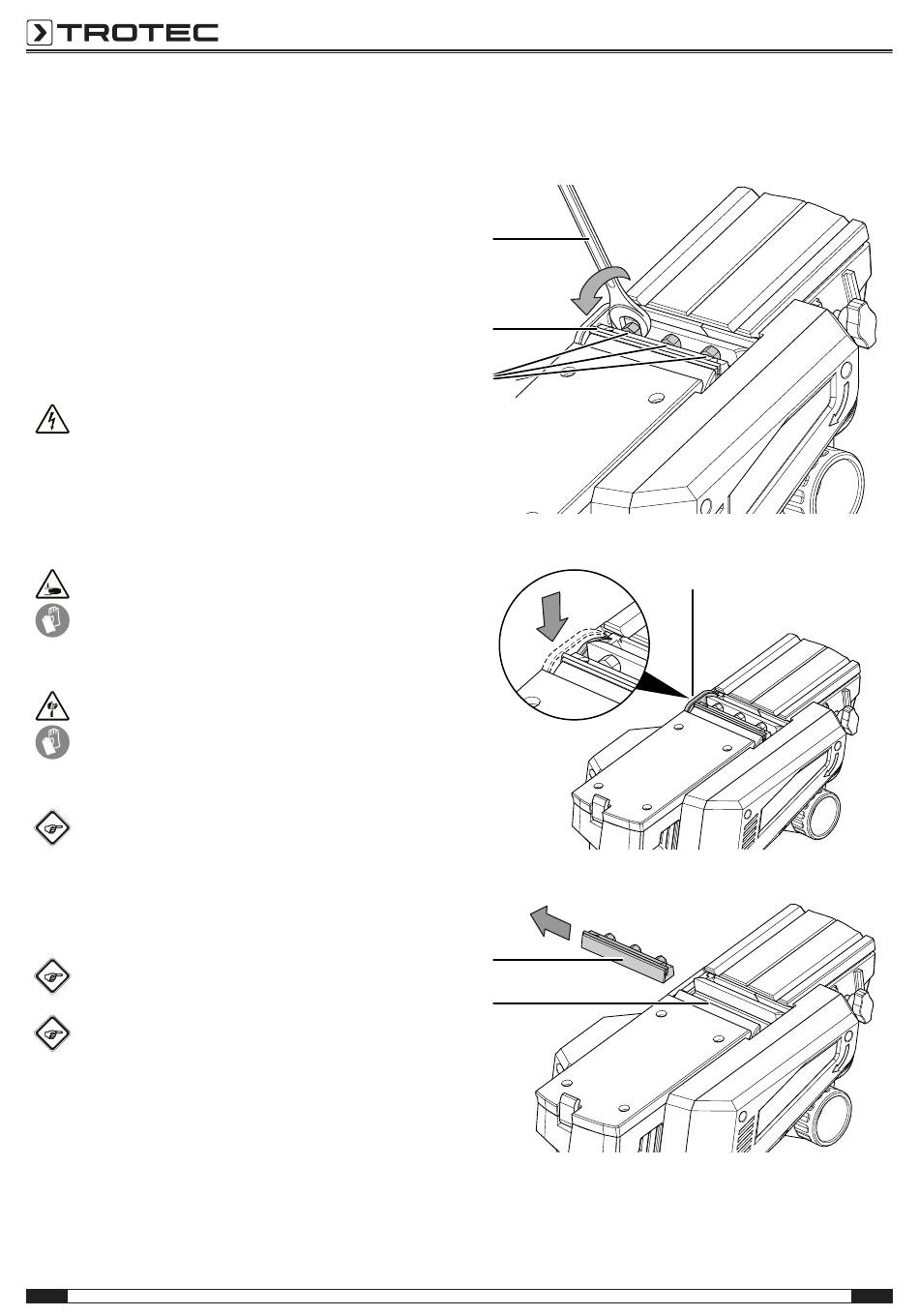 TROTEC