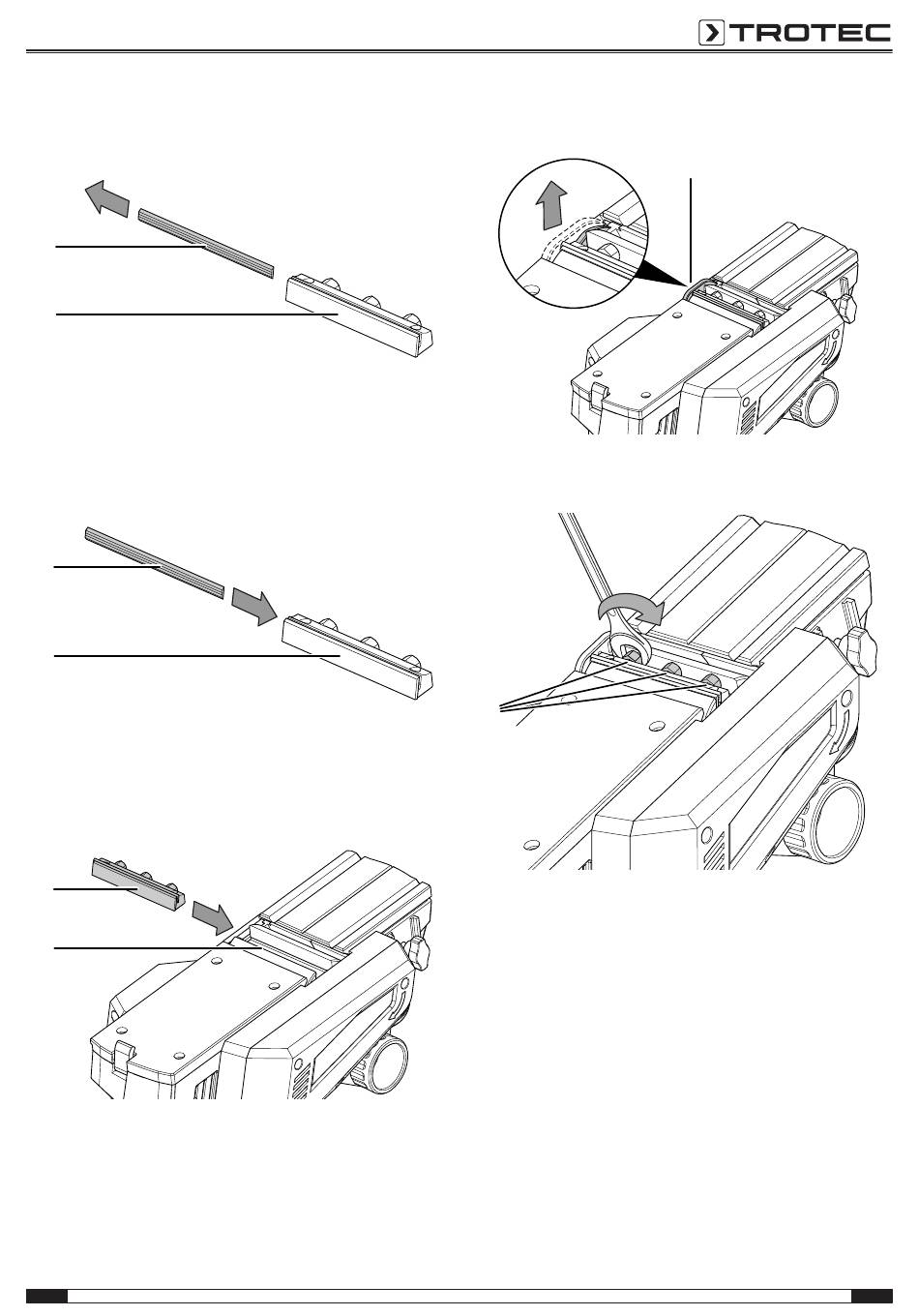 TROTEC