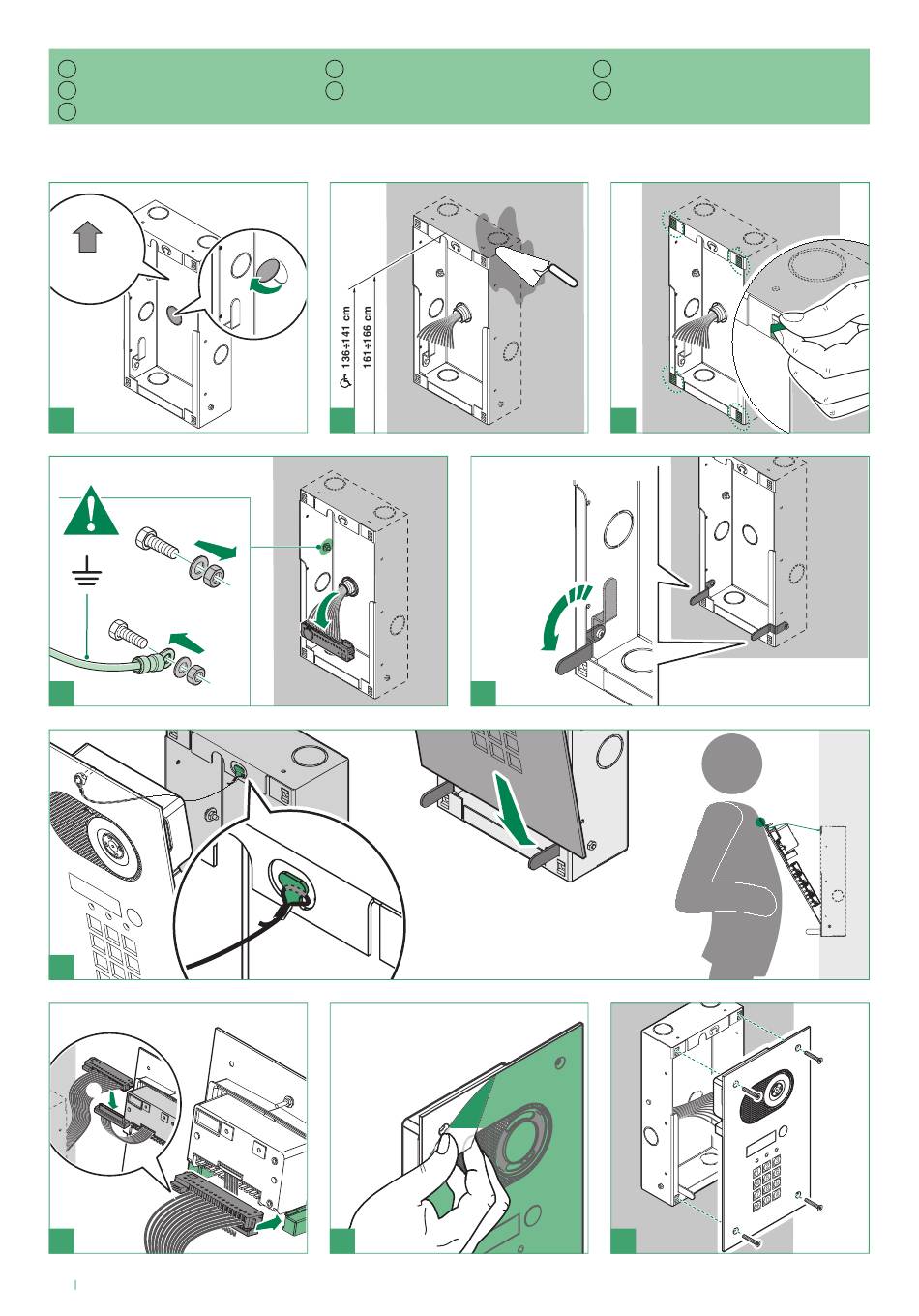 136÷141 cm
161÷166 cm