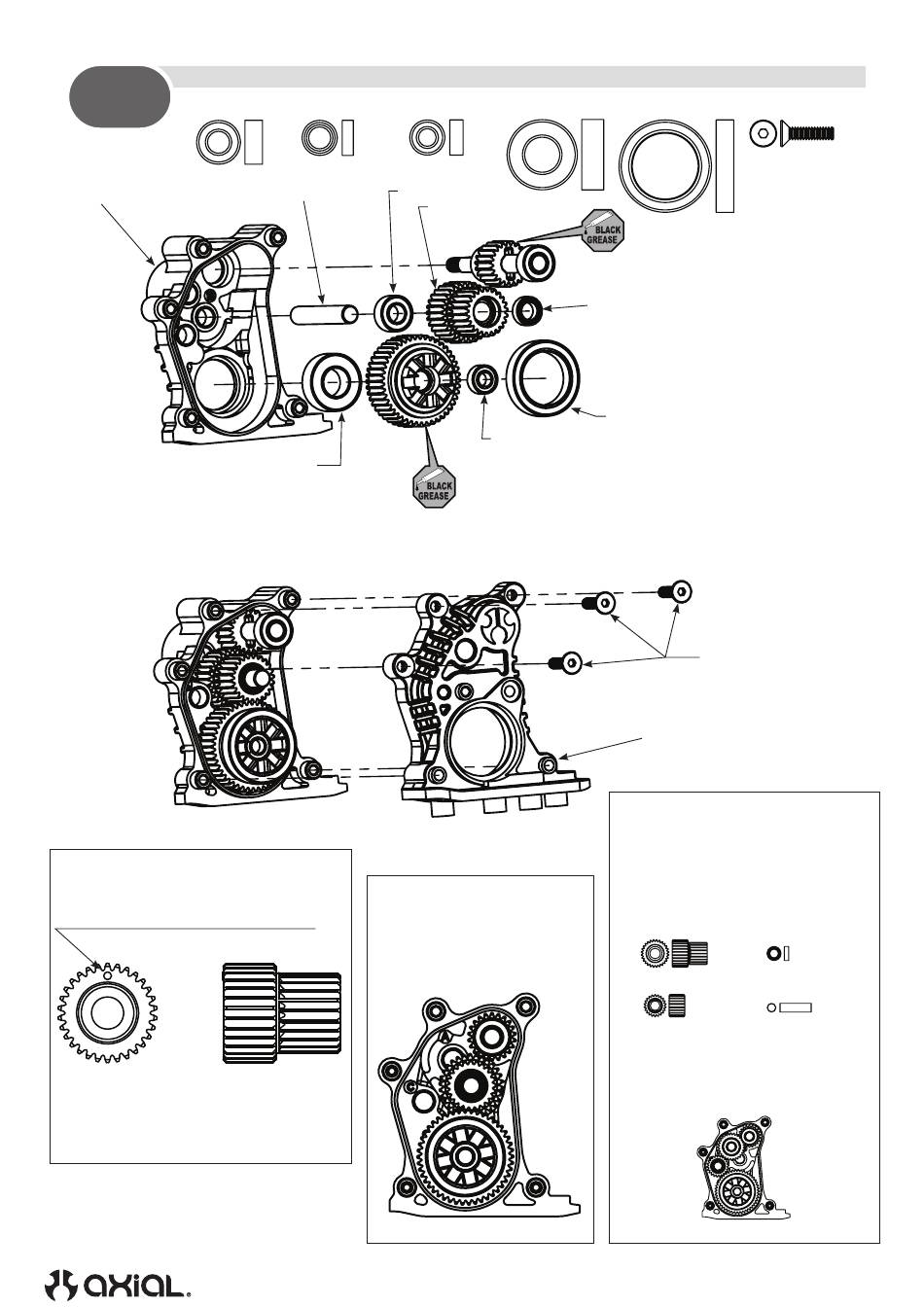 BLACK GREASE

BLACK GREASE

axial.