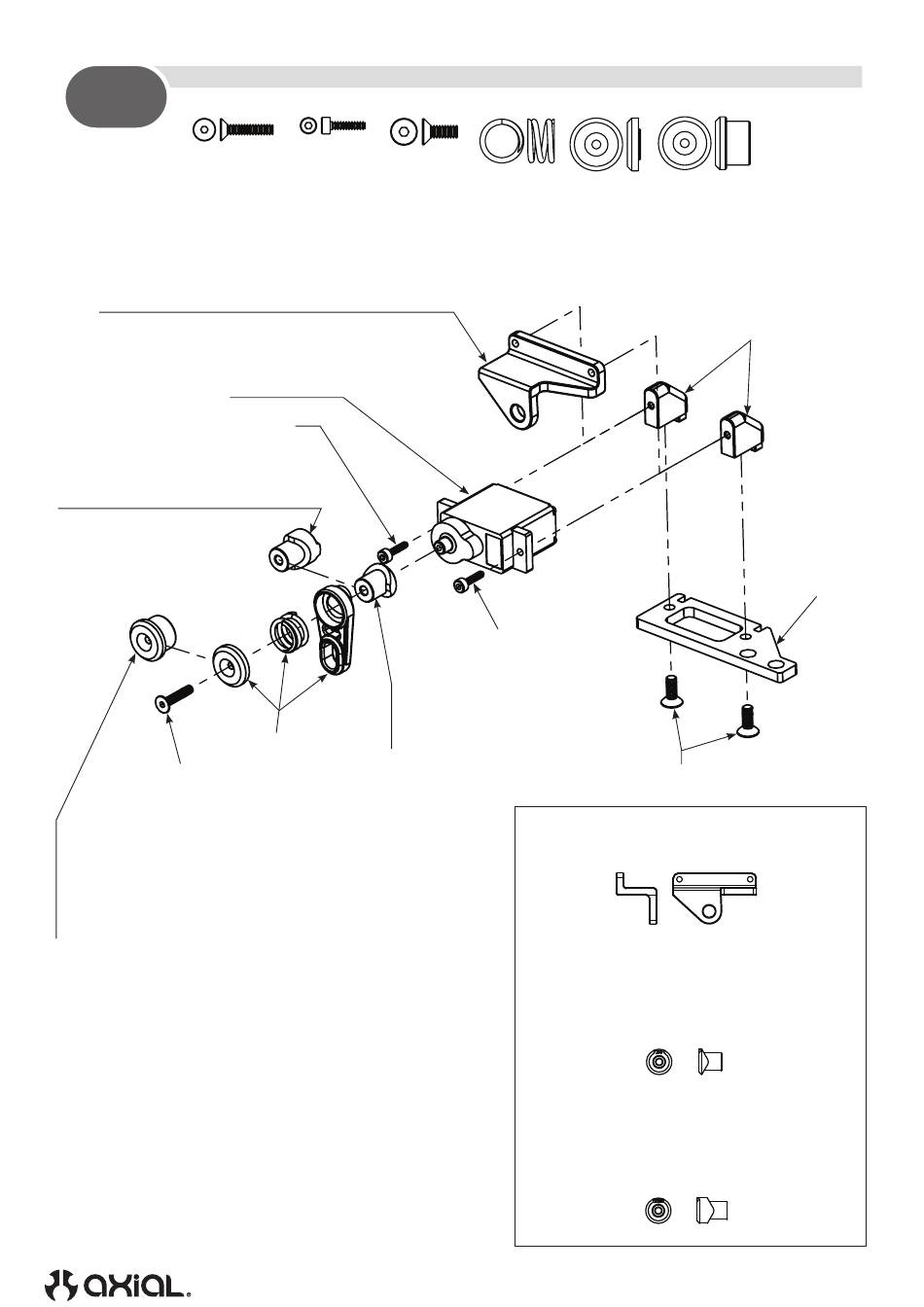 axial.