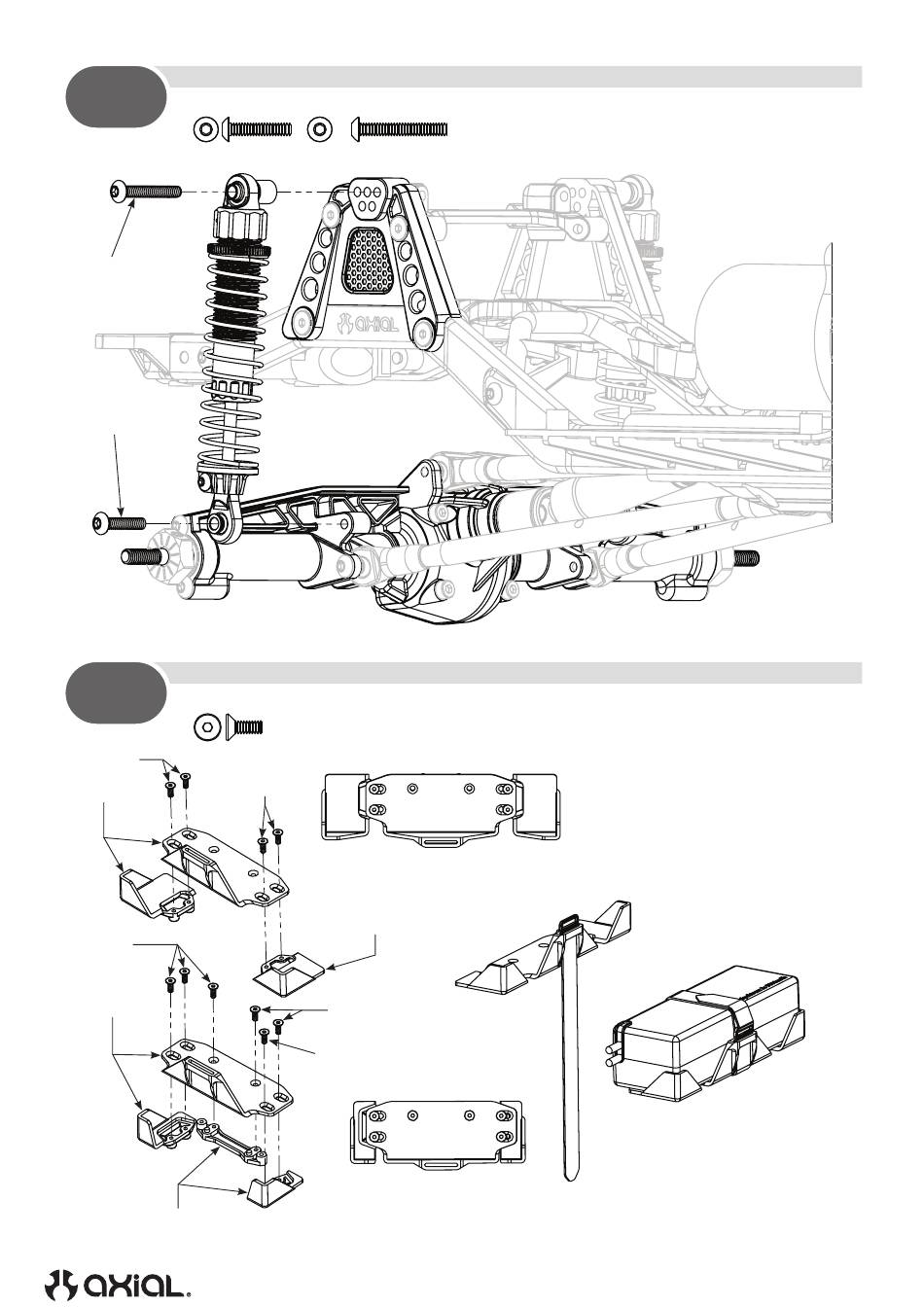 axial

axial.