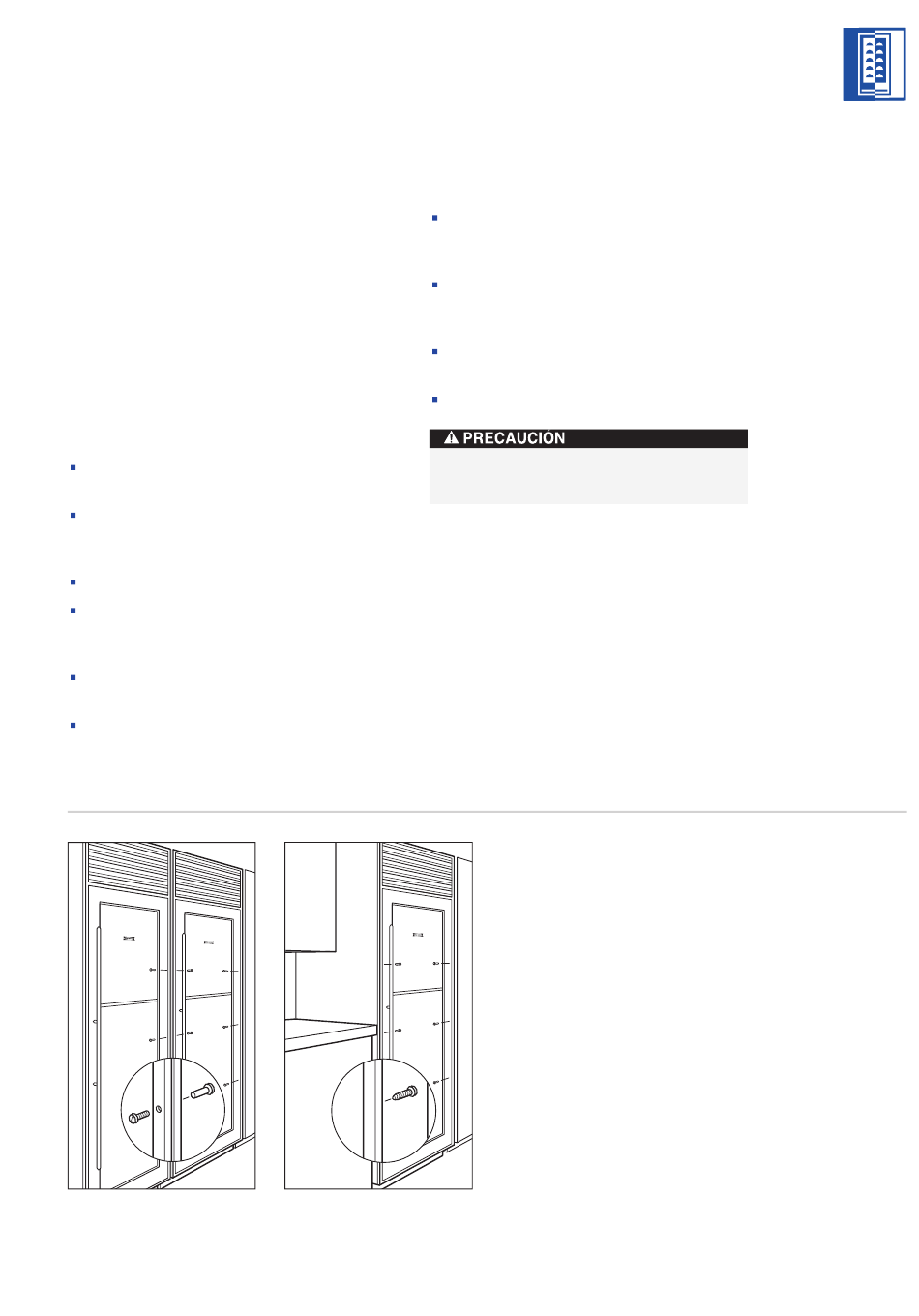 PRECAUCIÓN