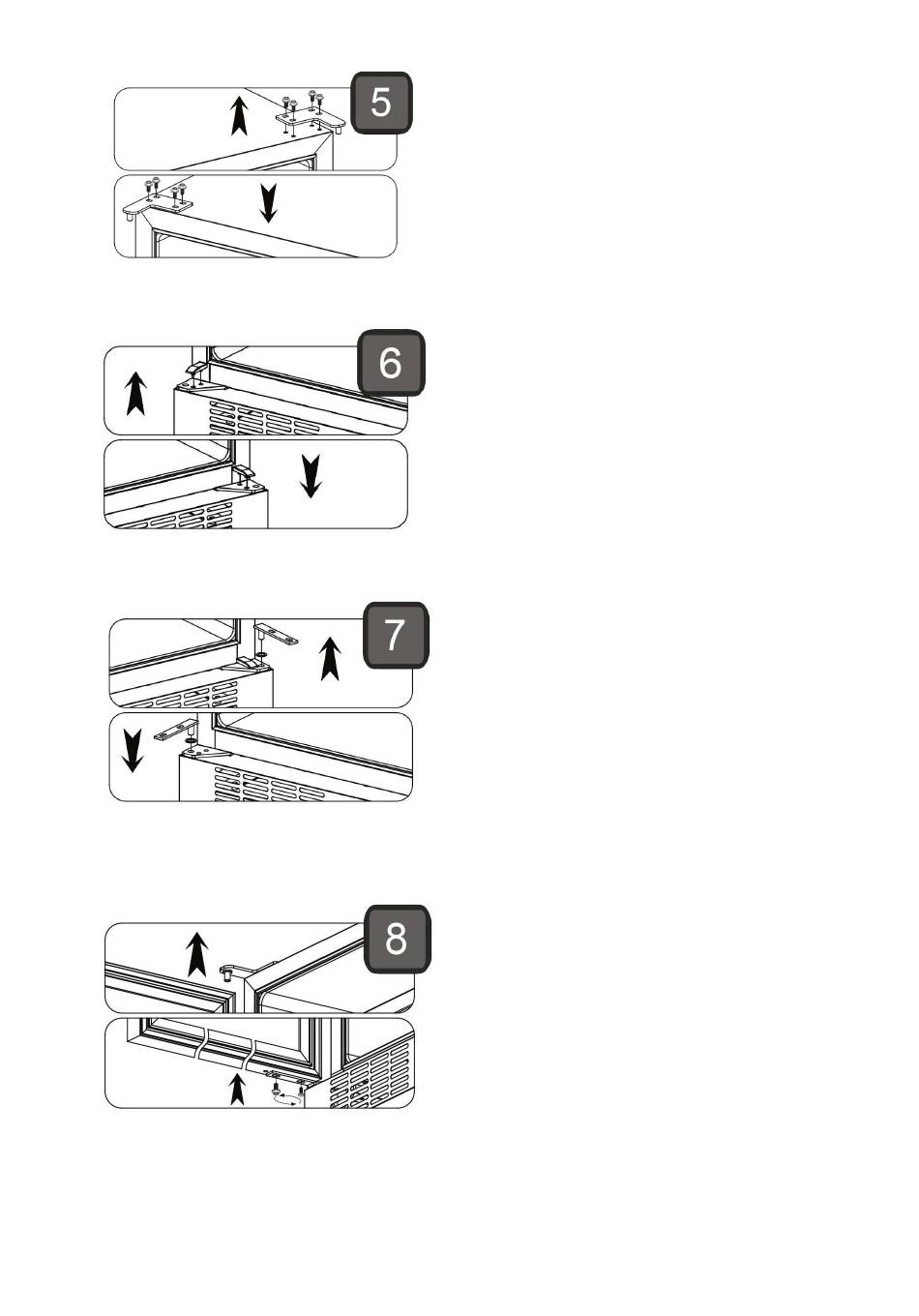 5

6

7

8