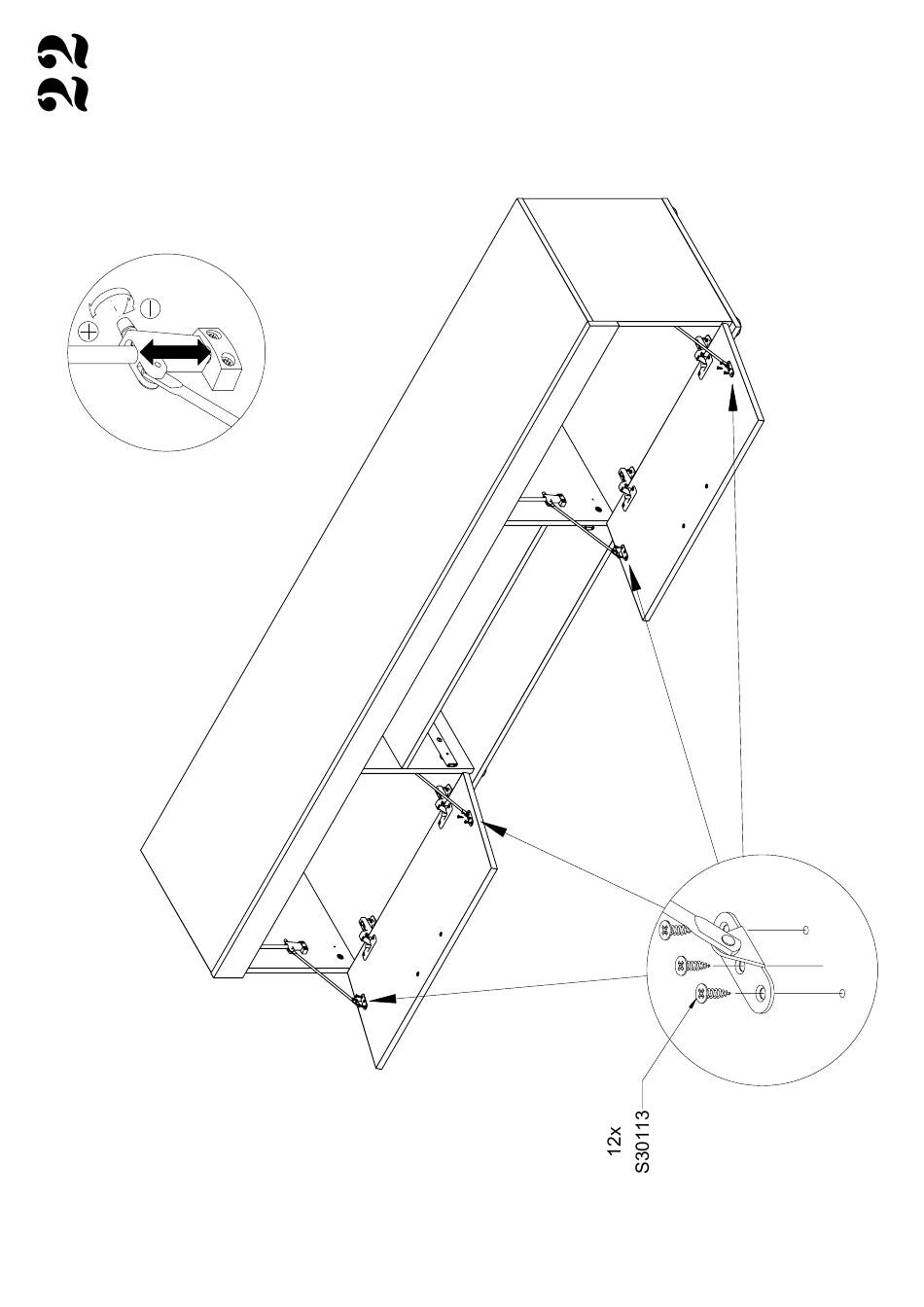 22

12x
S30113