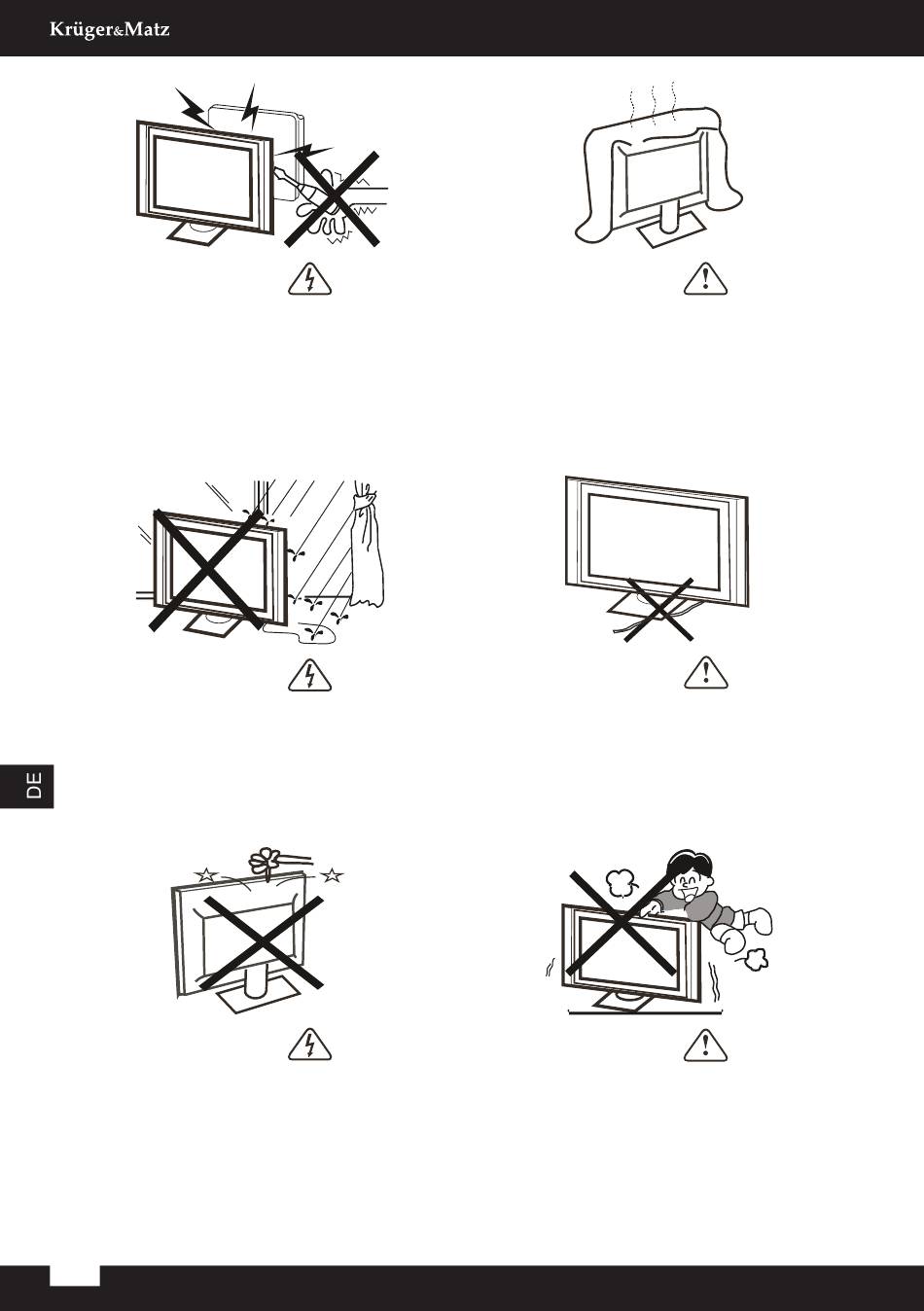 Krüger&Matz

DE