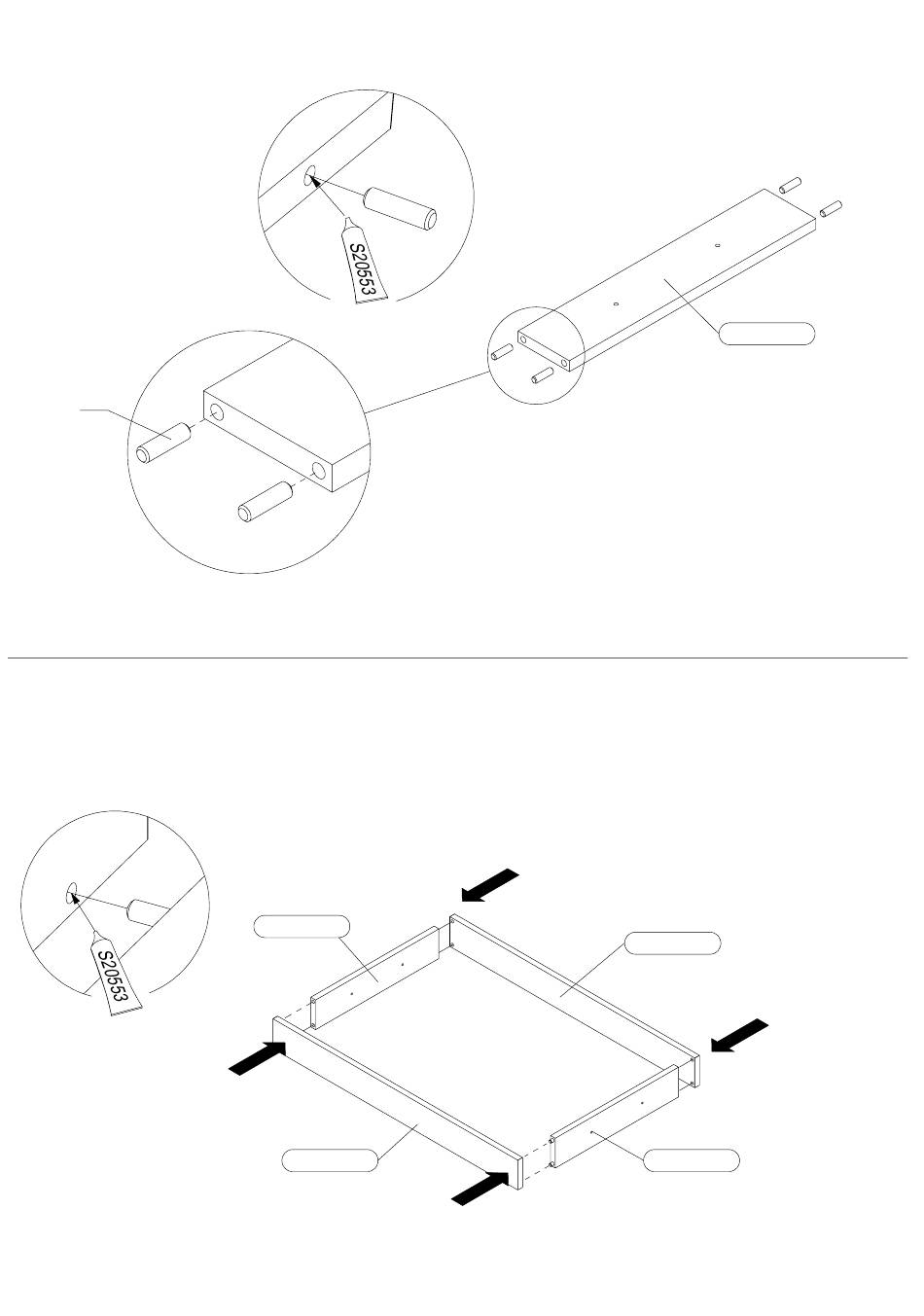 S20553

S20553