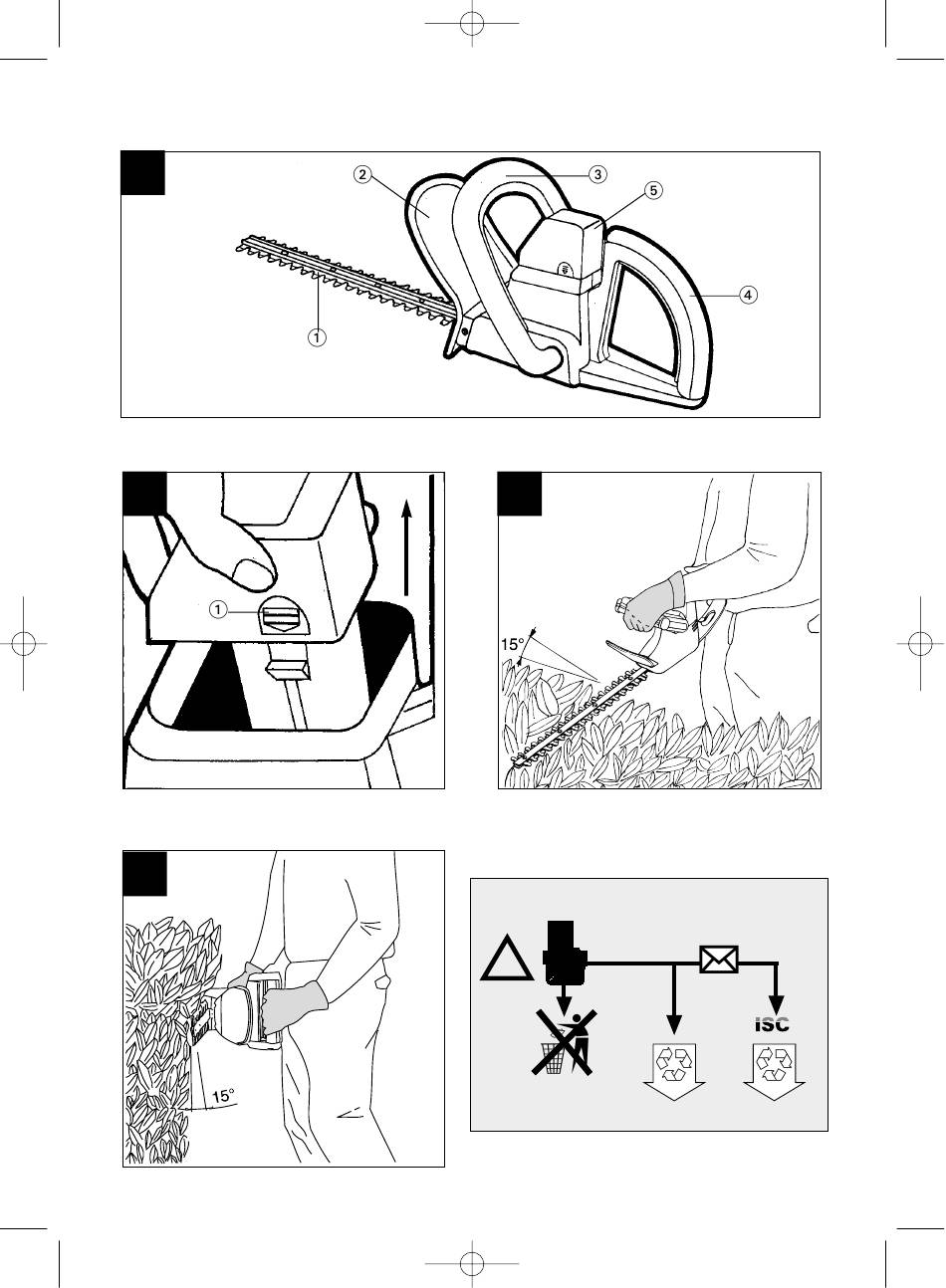 2
3
5
4
1

1

15°

15°

ISC