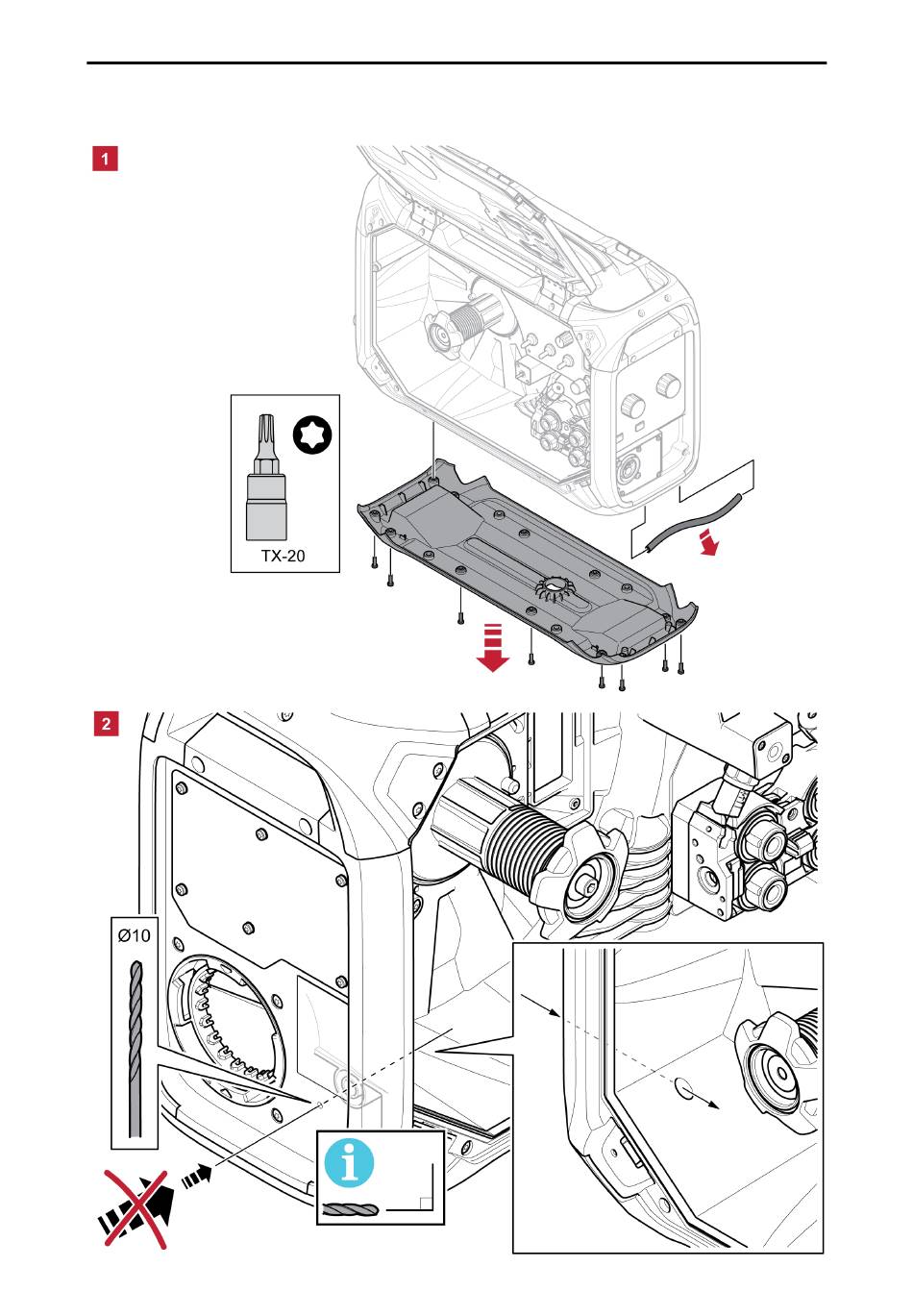 1

TX-20

2

Ø10