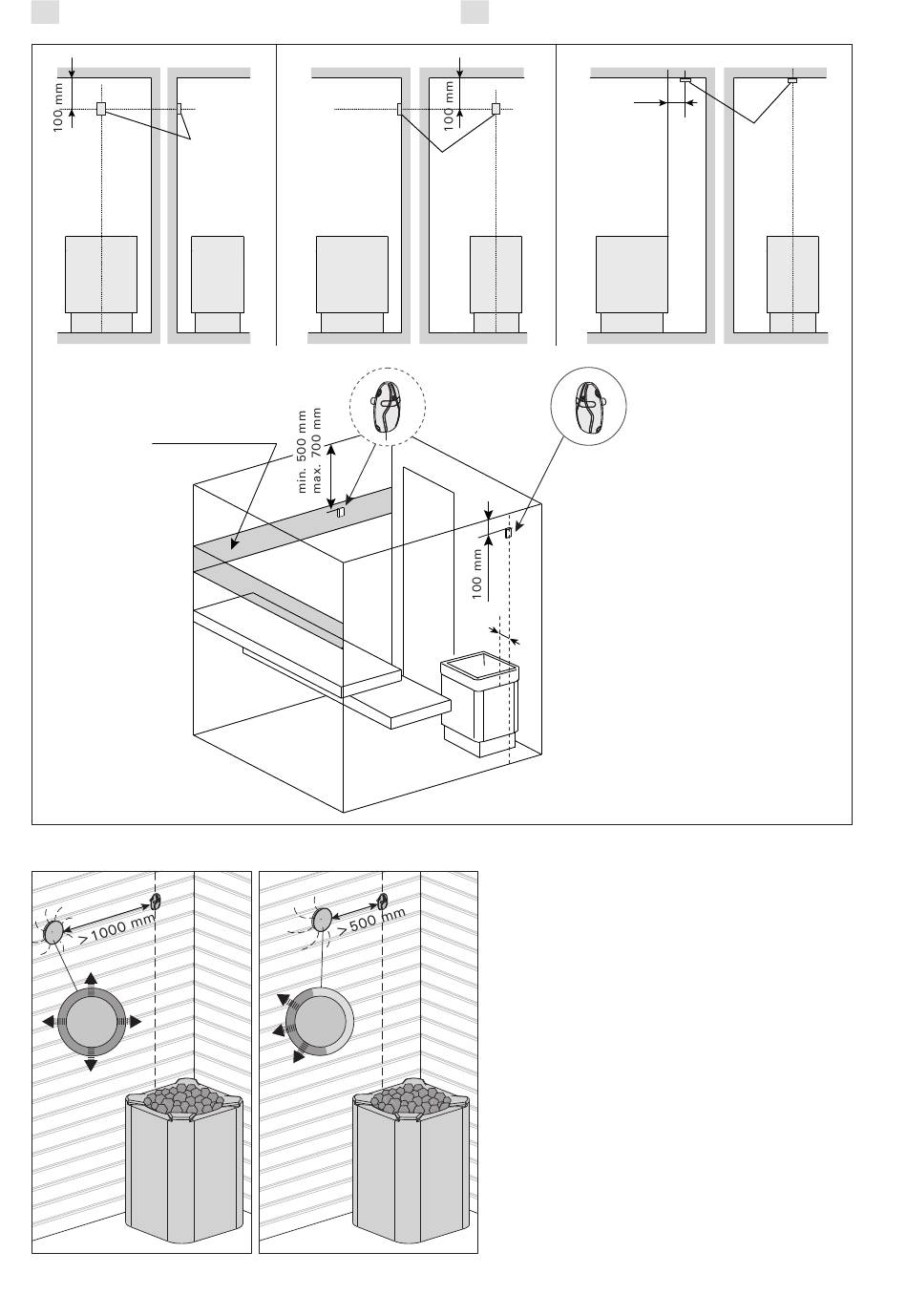 100 mm

100 mm

min. 500 mm
max. 700 mm

100 mm

>1000 mm

>500 mm