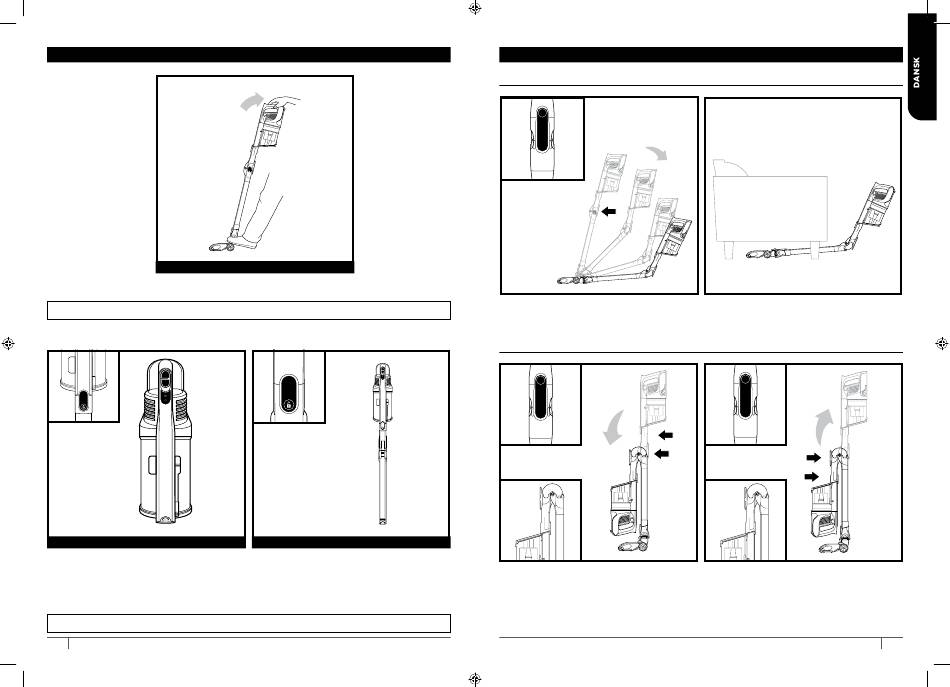 DANSK