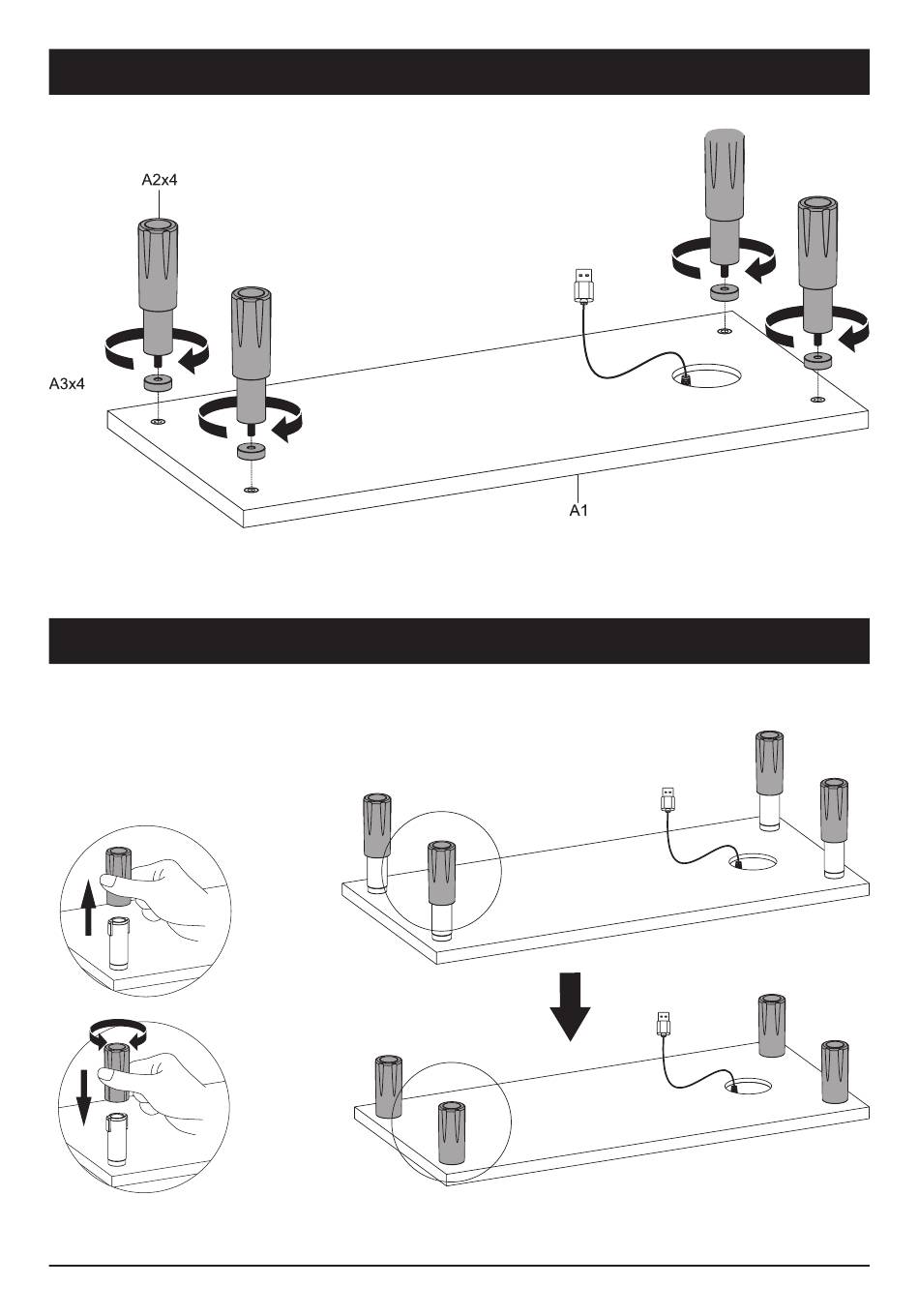 A2x4

A3x4

A1